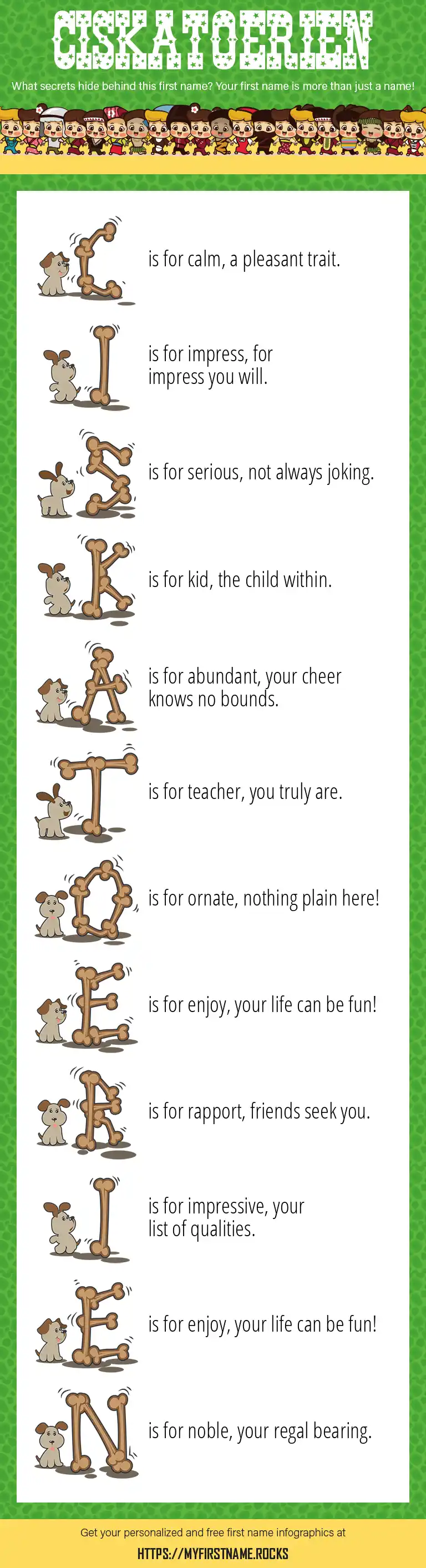 CISKATOERIEN

What secrets hide behind this first name? Your first name is more than just a name!

C is for calm, a pleasant trait.

I is for impress, for impress you will.

S is for serious, not always joking.

K is for kid, the child within.

A is for abundant, your cheer knows no bounds.

T is for teacher, you truly are.

O is for ornate, nothing plain here!

E is for enjoy, your life can be fun!

R is for rapport, friends seek you.

I is for impressive, your list of qualities.

E is for enjoy, your life can be fun!

N is for noble, your regal bearing.

Get your personalized and free first name infographics at

HTTPS://MYFIRSTNAME.ROCKS