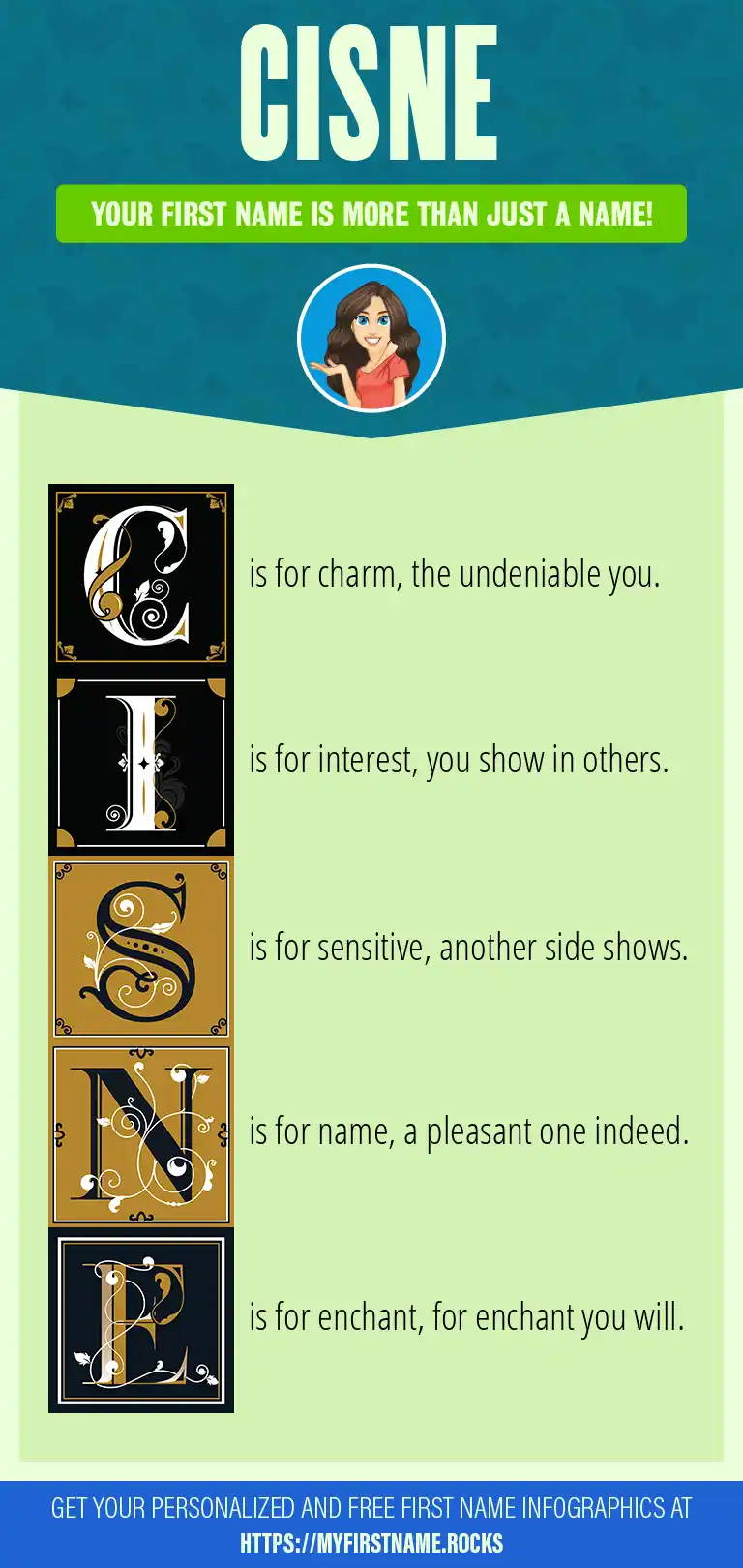 CISNE

YOUR FIRST NAME IS MORE THAN JUST A NAME!

C is for charm, the undeniable you.

I is for interest, you show in others.

S is for sensitive, another side shows.

N is for name, a pleasant one indeed.

E is for enchant, for enchant you will.

GET YOUR PERSONALIZED AND FREE FIRST NAME INFOGRAPHICS AT HTTPS://MYFIRSTNAME.ROCKS