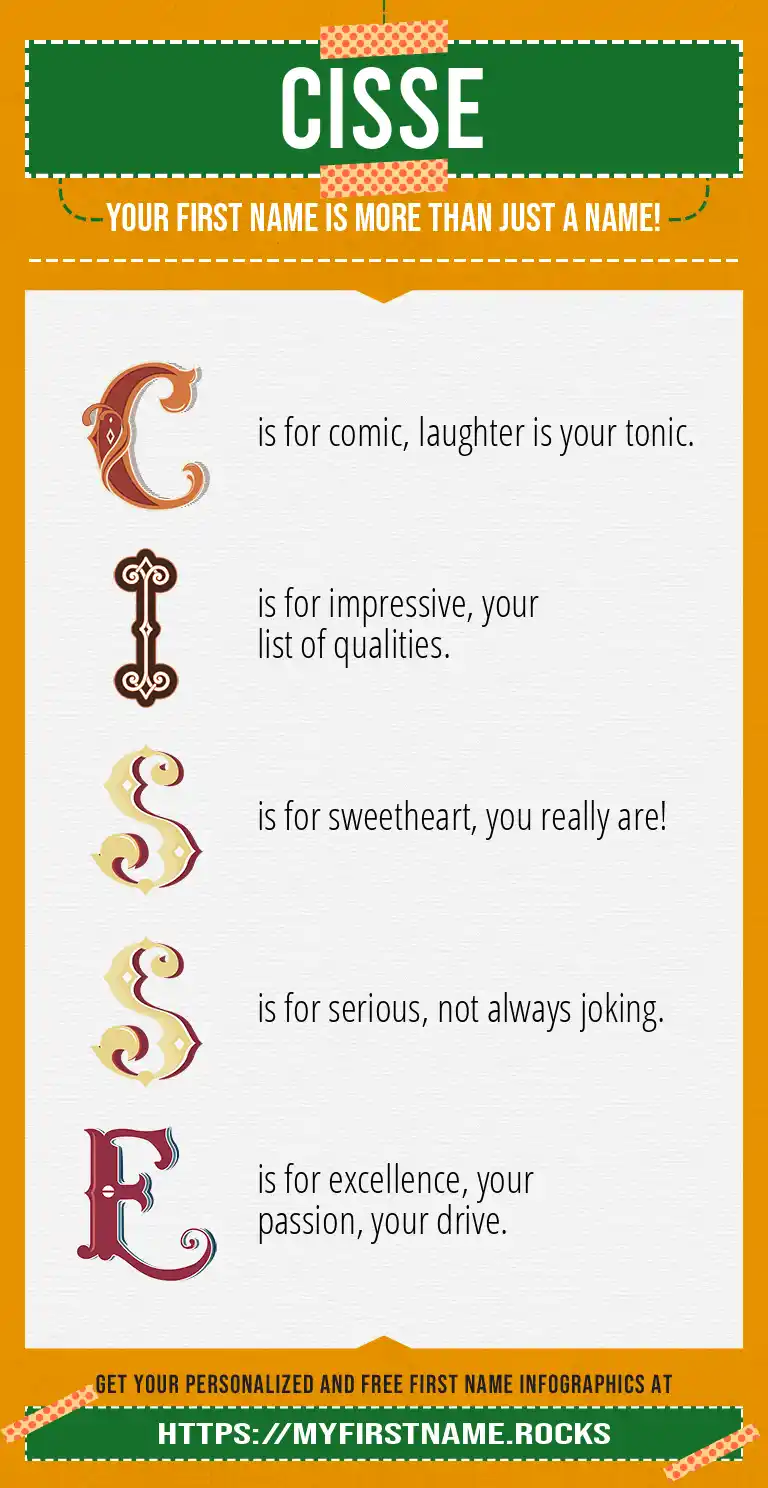 CISSE

YOUR FIRST NAME IS MORE THAN JUST A NAME!

C is for comic, laughter is your tonic.

I is for impressive, your list of qualities.

S is for sweetheart, you really are!

S is for serious, not always joking.

E is for excellence, your passion, your drive.

GET YOUR PERSONALIZED AND FREE FIRST NAME INFOGRAPHICS AT

HTTPS://MYFIRSTNAME.ROCKS