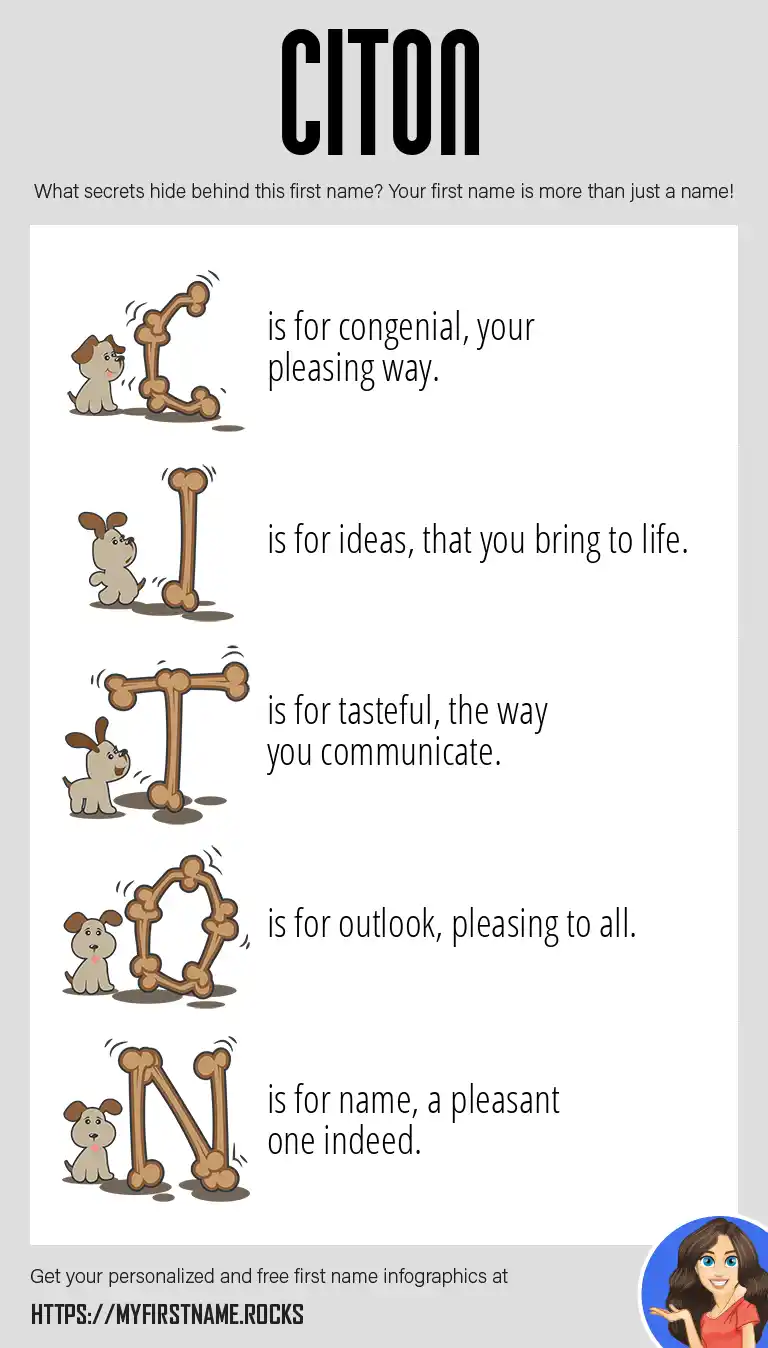 CITON

What secrets hide behind this first name? Your first name is more than just a name!

C is for congenial, your pleasing way.

I is for ideas, that you bring to life.

T is for tasteful, the way you communicate.

O is for outlook, pleasing to all.

N is for name, a pleasant one indeed.

Get your personalized and free first name infographics at

HTTPS://MYFIRSTNAME.ROCKS