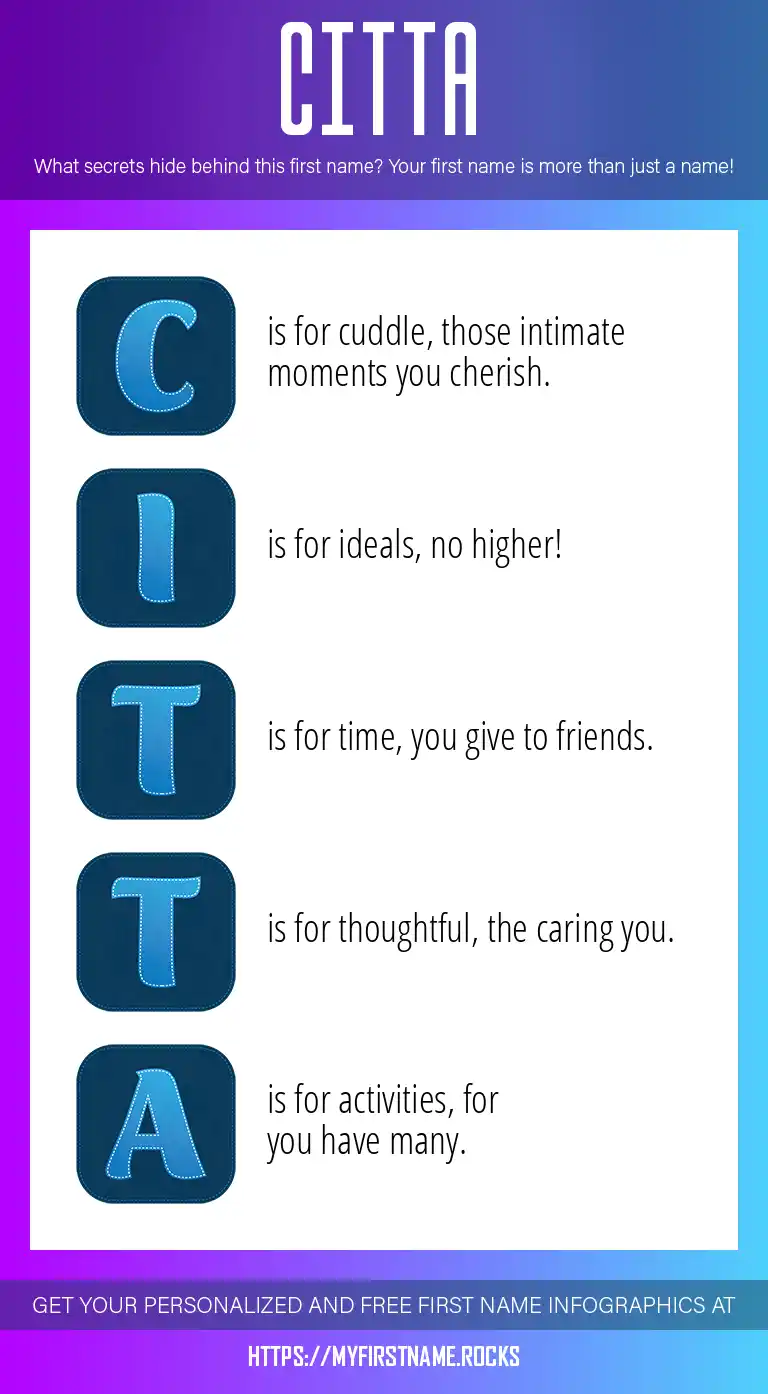 CITTA

What secrets hide behind this first name? Your first name is more than just a name!

C is for cuddle, those intimate moments you cherish.

I is for ideals, no higher!

T is for time, you give to friends.

T is for thoughtful, the caring you.

A is for activities, for you have many.

GET YOUR PERSONALIZED AND FREE FIRST NAME INFOGRAPHICS AT

HTTPS://MYFIRSTNAME.ROCKS