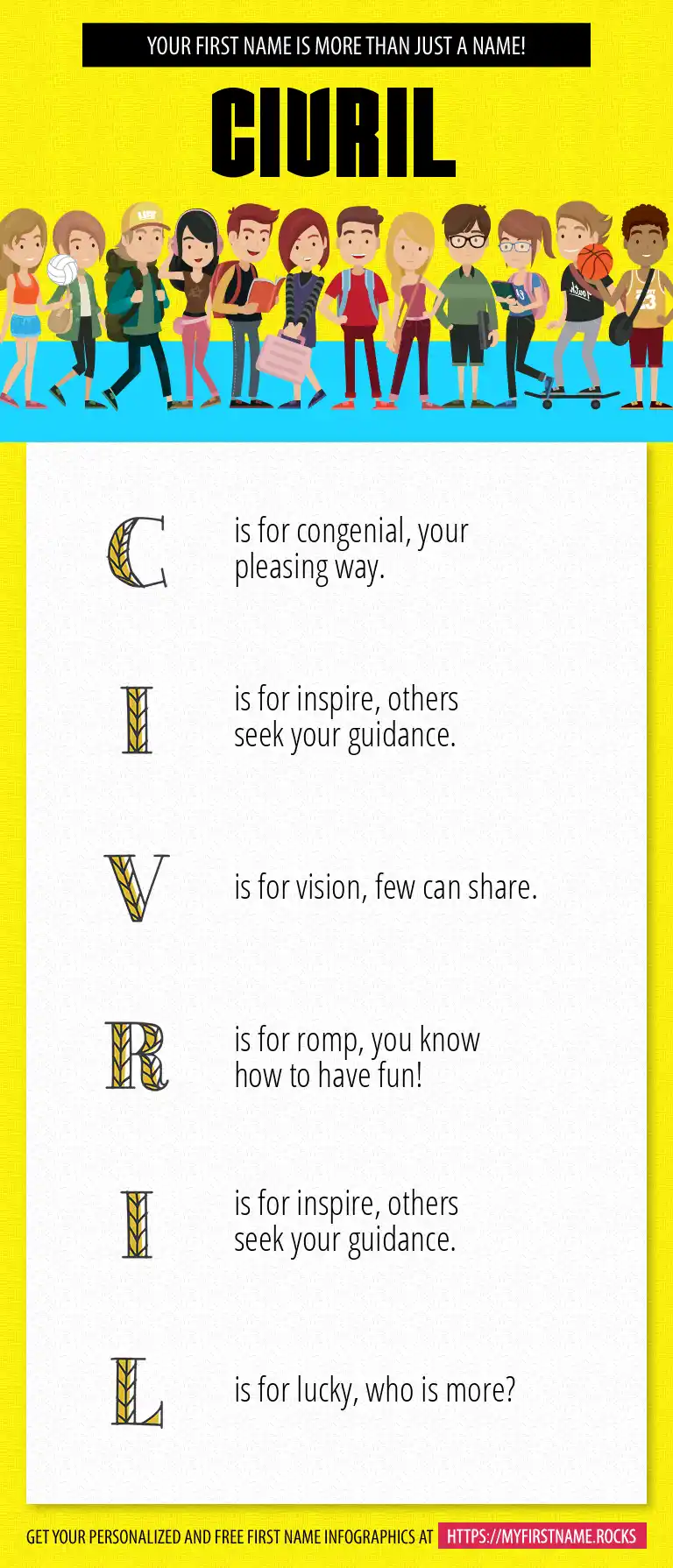 YOUR FIRST NAME IS MORE THAN JUST A NAME!

CIVRIL

C is for congenial, your pleasing way.

I is for inspire, others seek your guidance.

V is for vision, few can share.

R is for romp, you know how to have fun!

I is for inspire, others seek your guidance.

L is for lucky, who is more?

GET YOUR PERSONALIZED AND FREE FIRST NAME INFOGRAPHICS AT HTTPS://MYFIRSTNAME.ROCKS