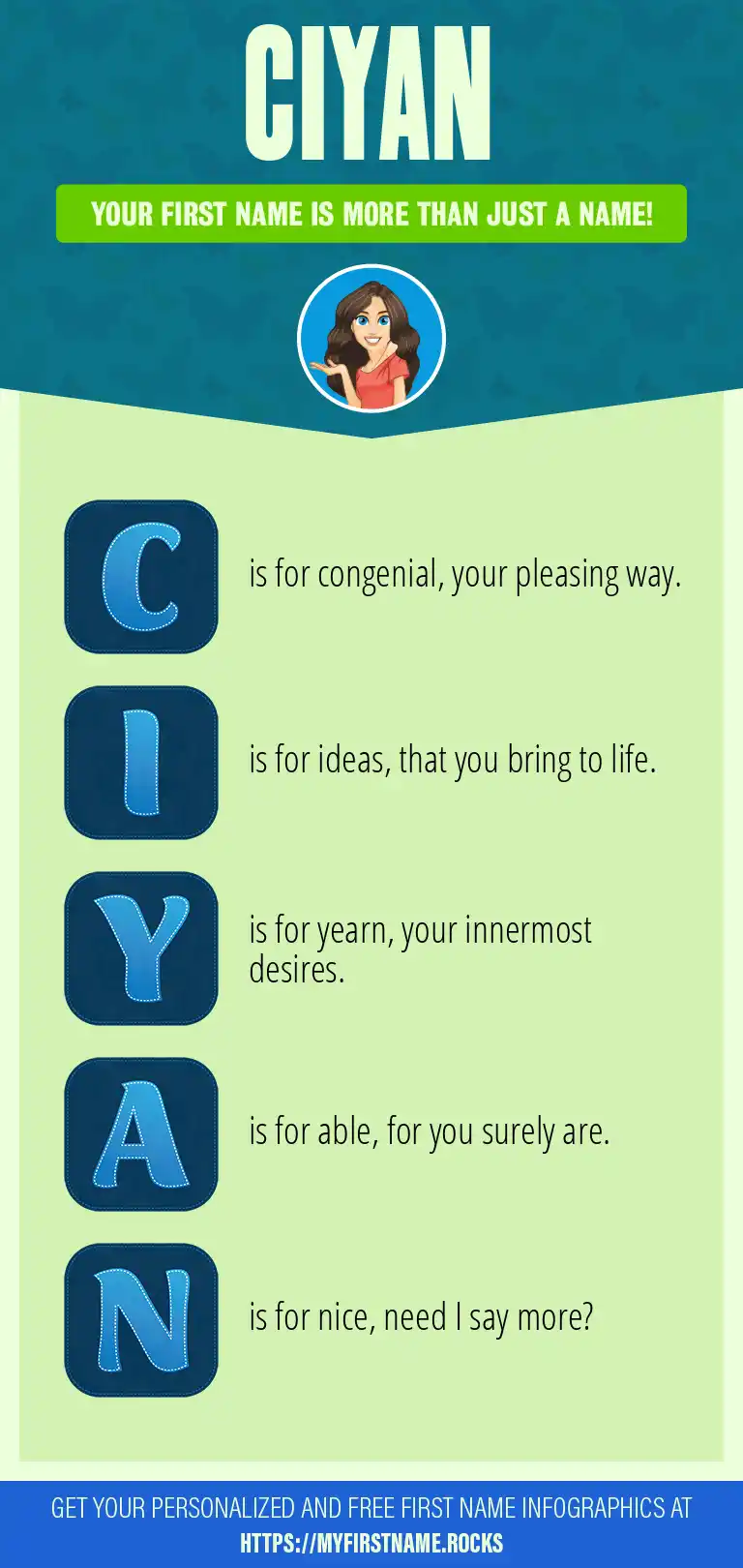 CIYAN

YOUR FIRST NAME IS MORE THAN JUST A NAME!

C is for congenial, your pleasing way.

I is for ideas, that you bring to life.

Y is for yearn, your innermost desires.

A is for able, for you surely are.

N is for nice, need I say more?

GET YOUR PERSONALIZED AND FREE FIRST NAME INFOGRAPHICS AT HTTPS://MYFIRSTNAME.ROCKS