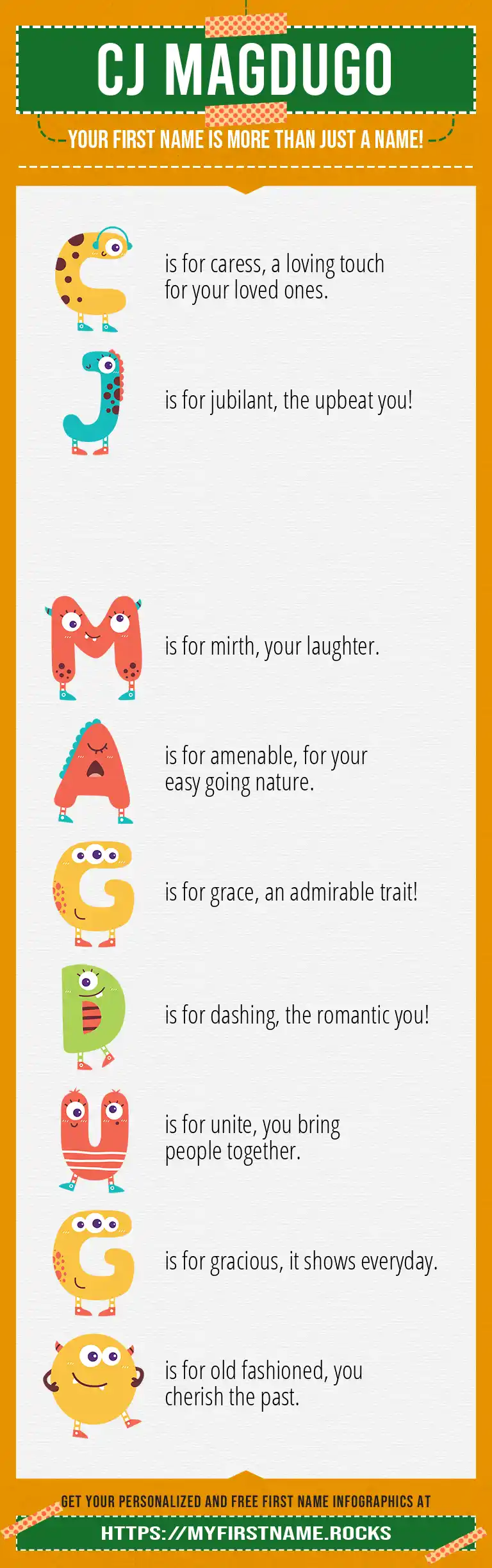 CJ MAGDUGO

YOUR FIRST NAME IS MORE THAN JUST A NAME!

C is for caress, a loving touch for your loved ones.

J is for jubilant, the upbeat you!

M is for mirth, your laughter.

A is for amenable, for your easy going nature.

G is for grace, an admirable trait!

D is for dashing, the romantic you!

U is for unite, you bring people together.

G is for gracious, it shows everyday.

O is for old fashioned, you cherish the past.

GET YOUR PERSONALIZED AND FREE FIRST NAME INFOGRAPHICS AT

HTTPS://MYFIRSTNAME.ROCKS