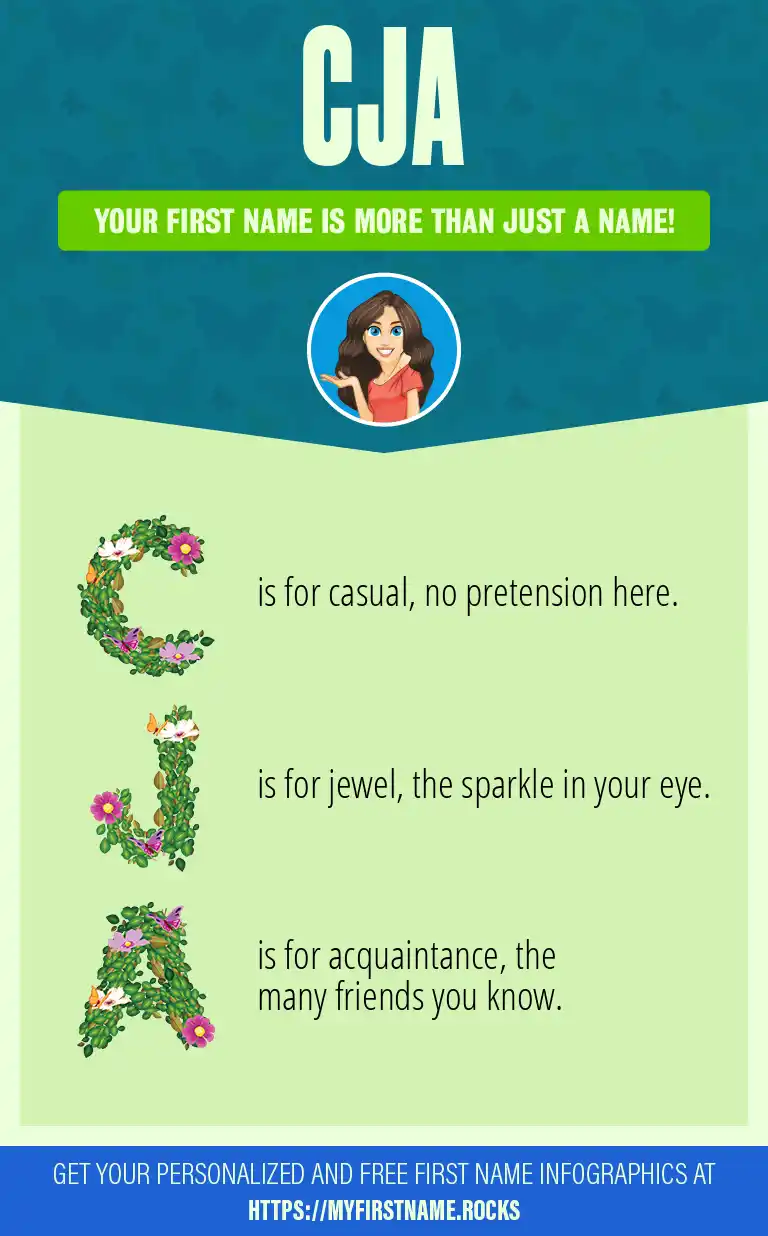 CJA

YOUR FIRST NAME IS MORE THAN JUST A NAME!

C is for casual, no pretension here.

J is for jewel, the sparkle in your eye.

A is for acquaintance, the many friends you know.

GET YOUR PERSONALIZED AND FREE FIRST NAME INFOGRAPHICS AT HTTPS://MYFIRSTNAME.ROCKS