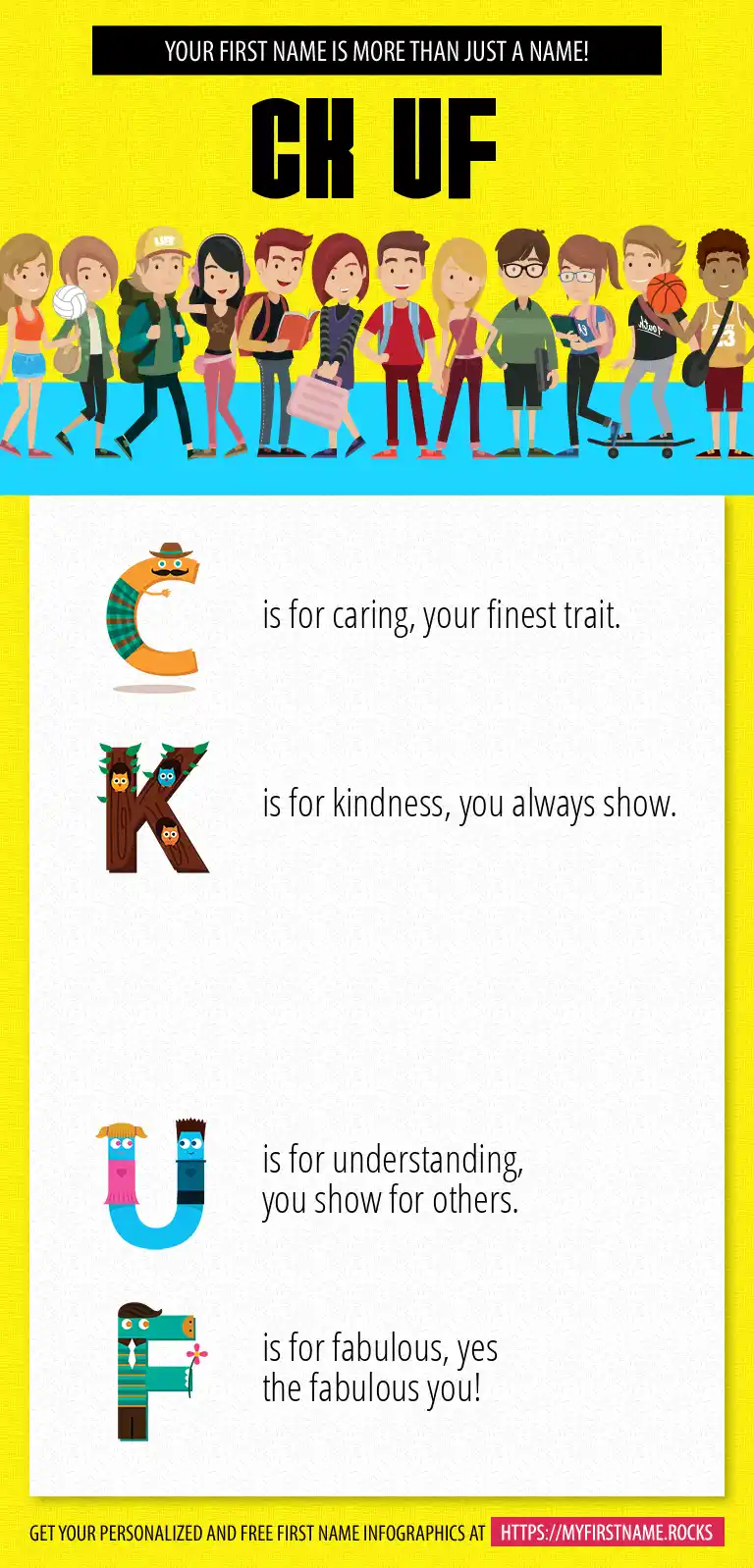 YOUR FIRST NAME IS MORE THAN JUST A NAME!

CK UF

C is for caring, your finest trait.

K is for kindness, you always show.

U is for understanding, you show for others.

F is for fabulous, yes the fabulous you!

GET YOUR PERSONALIZED AND FREE FIRST NAME INFOGRAPHICS AT HTTPS://MYFIRSTNAME.ROCKS