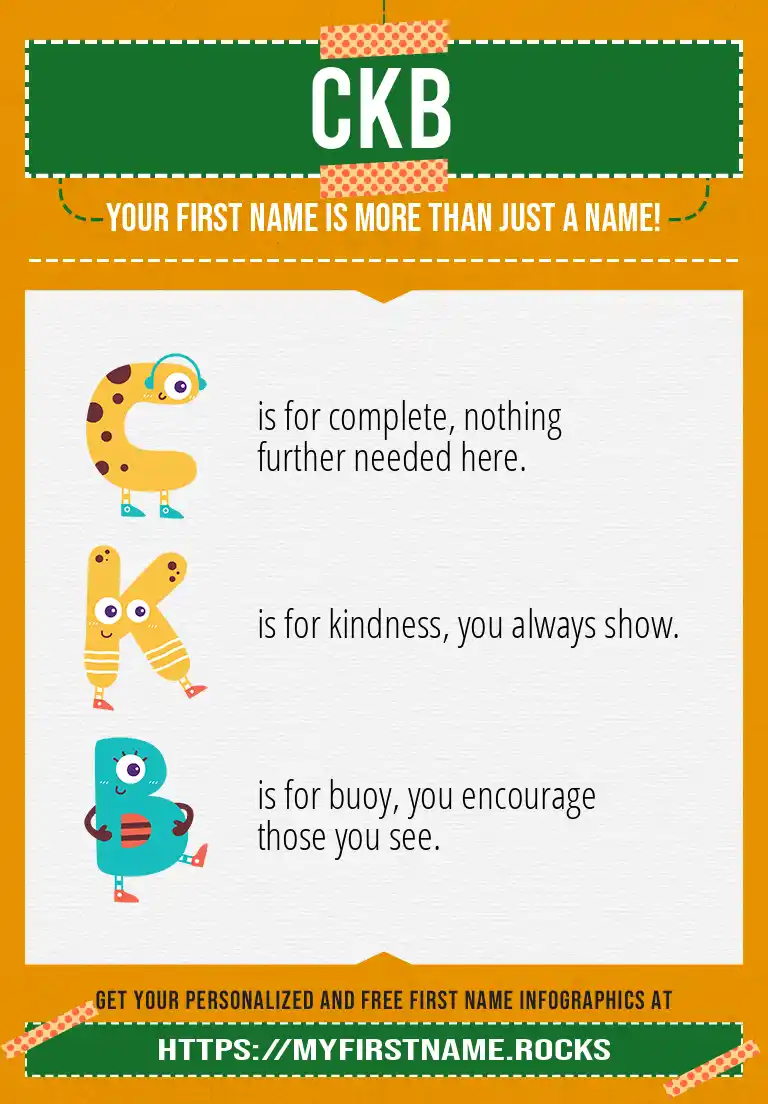 CKB

YOUR FIRST NAME IS MORE THAN JUST A NAME!

C is for complete, nothing further needed here.

K is for kindness, you always show.

B is for buoy, you encourage those you see.

GET YOUR PERSONALIZED AND FREE FIRST NAME INFOGRAPHICS AT

HTTPS://MYFIRSTNAME.ROCKS