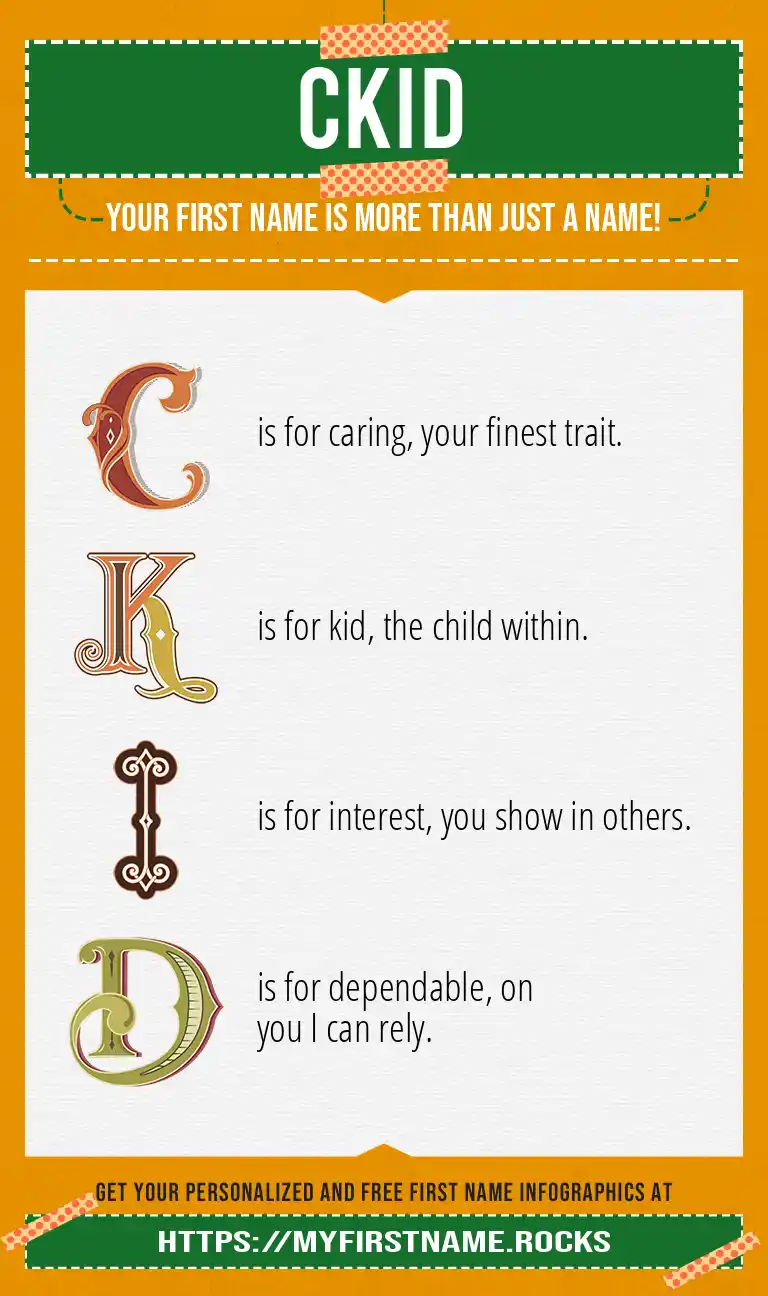 CKID

YOUR FIRST NAME IS MORE THAN JUST A NAME!

C is for caring, your finest trait.

K is for kid, the child within.

I is for interest, you show in others.

D is for dependable, on you I can rely.

GET YOUR PERSONALIZED AND FREE FIRST NAME INFOGRAPHICS AT

HTTPS://MYFIRSTNAME.ROCKS