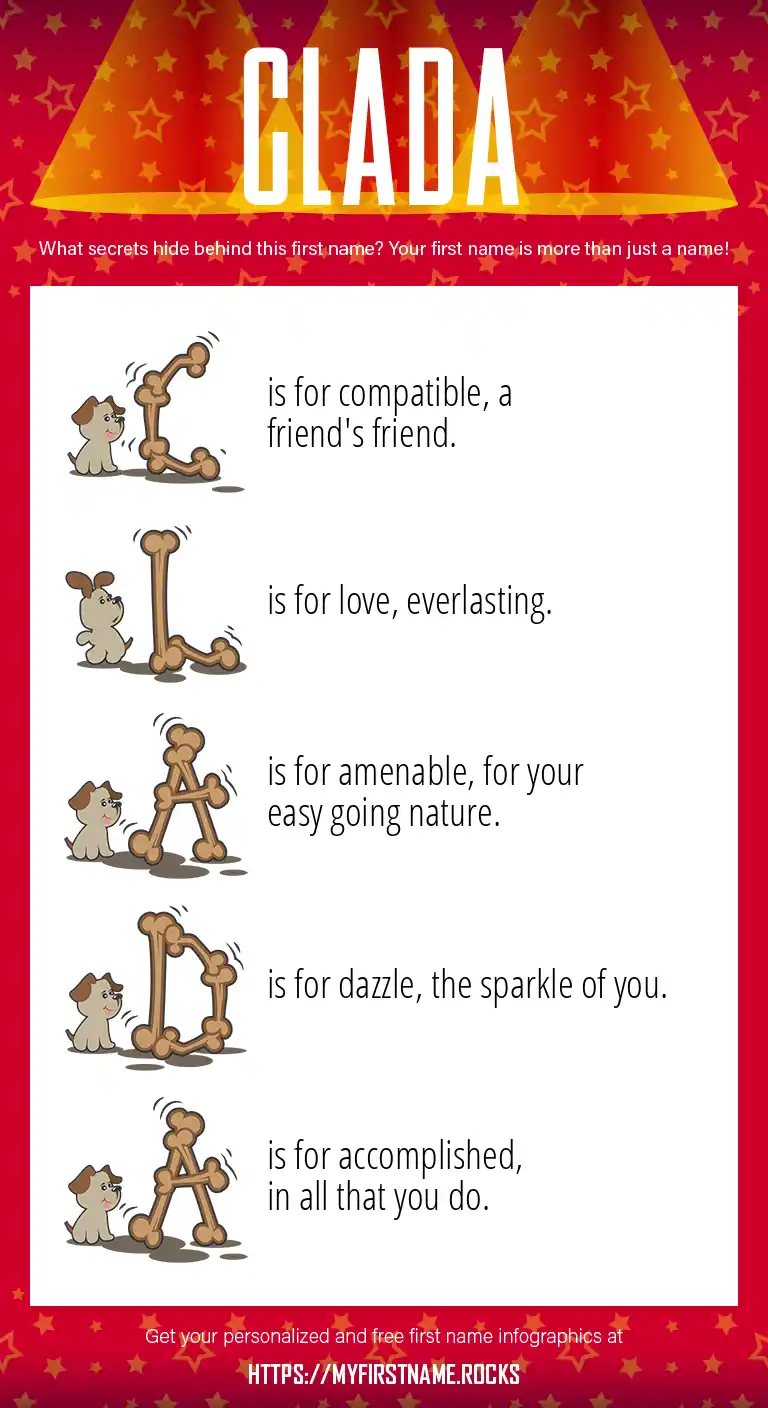 CLADA

What secrets hide behind this first name? Your first name is more than just a name!

C is for compatible, a friend's friend.

L is for love, everlasting.

A is for amenable, for your easy going nature.

D is for dazzle, the sparkle of you.

A is for accomplished, in all that you do.

Get your personalized and free first name infographics at

HTTPS://MYFIRSTNAME.ROCKS