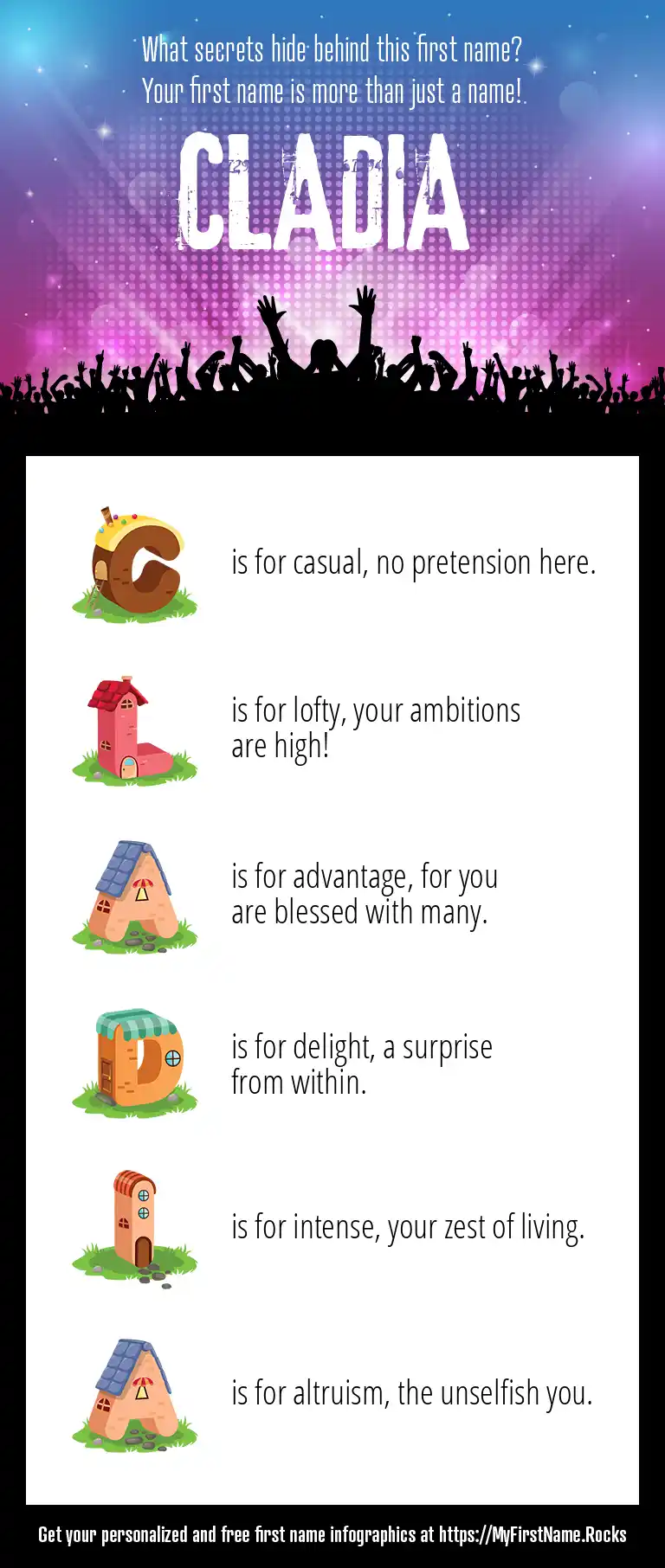 What secrets hide behind this first name?
Your first name is more than just a name!

CLADIA

C is for casual, no pretension here.

L is for lofty, your ambitions are high!

A is for advantage, for you are blessed with many.

D is for delight, a surprise from within.

I is for intense, your zest of living.

A is for altruism, the unselfish you.

Get your personalized and free first name infographics at https://MyFirstName.Rocks