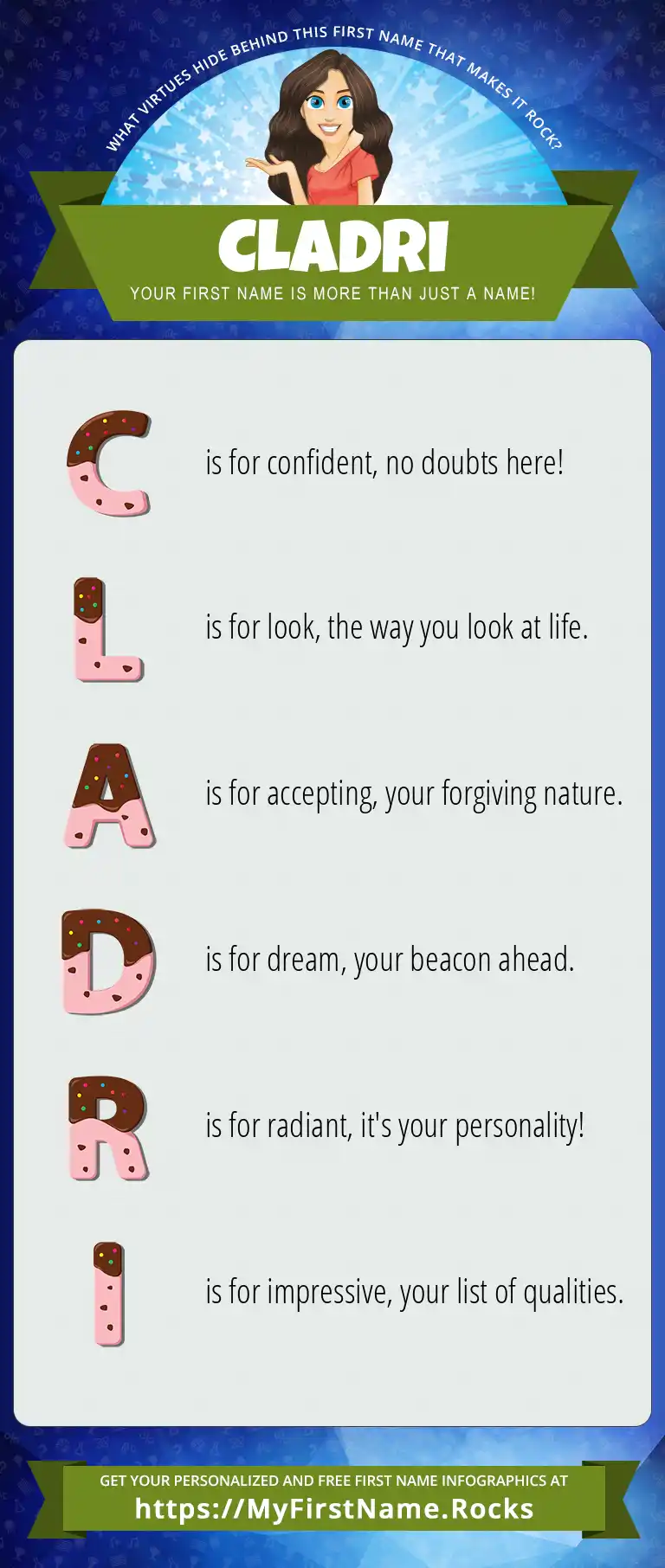 WHAT VIRTUES HIDE BEHIND THIS FIRST NAME THAT MAKES IT ROCK?

CLADRI

YOUR FIRST NAME IS MORE THAN JUST A NAME!

C is for confident, no doubts here!

L is for look, the way you look at life.

A is for accepting, your forgiving nature.

D is for dream, your beacon ahead.

R is for radiant, it's your personality!

I is for impressive, your list of qualities.

GET YOUR PERSONALIZED AND FREE FIRST NAME INFOGRAPHICS AT
https://MyFirstName.Rocks