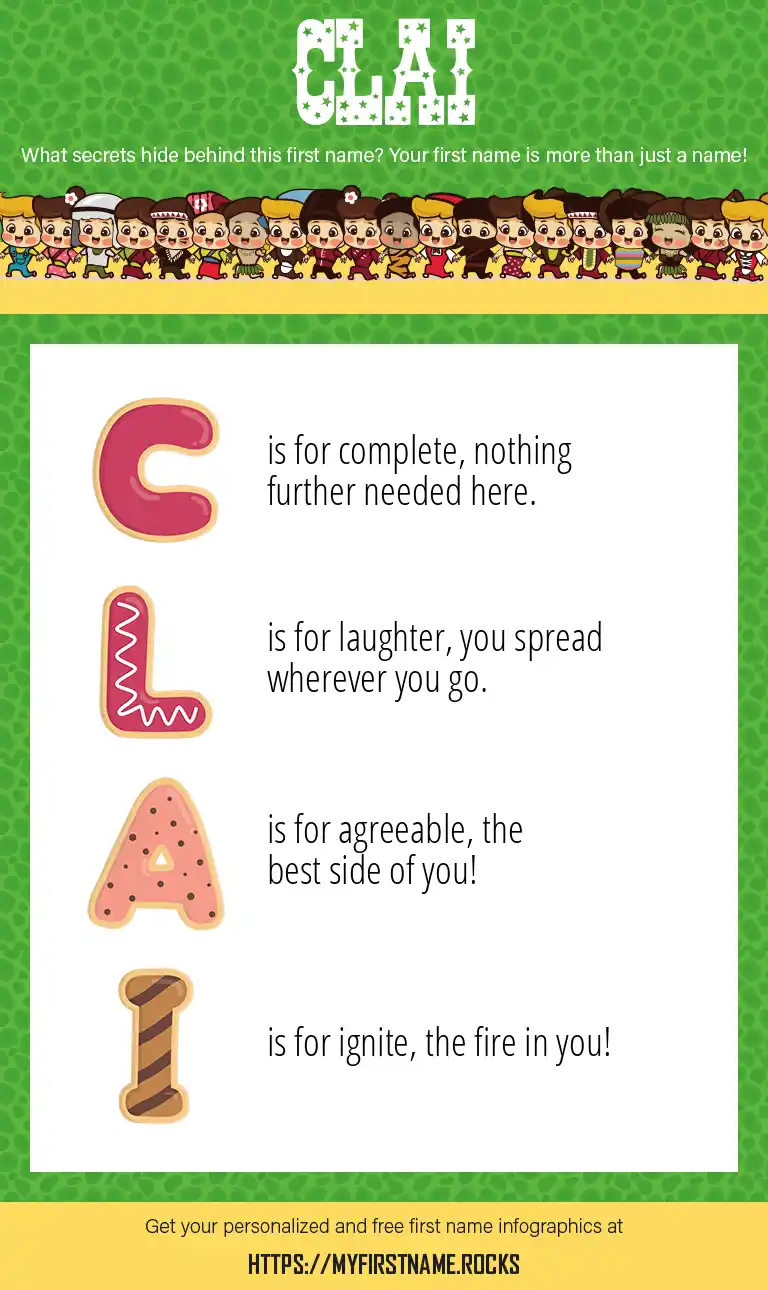 CLAI

What secrets hide behind this first name? Your first name is more than just a name!

C is for complete, nothing further needed here.

L is for laughter, you spread wherever you go.

A is for agreeable, the best side of you!

I is for ignite, the fire in you!

Get your personalized and free first name infographics at

HTTPS://MYFIRSTNAME.ROCKS