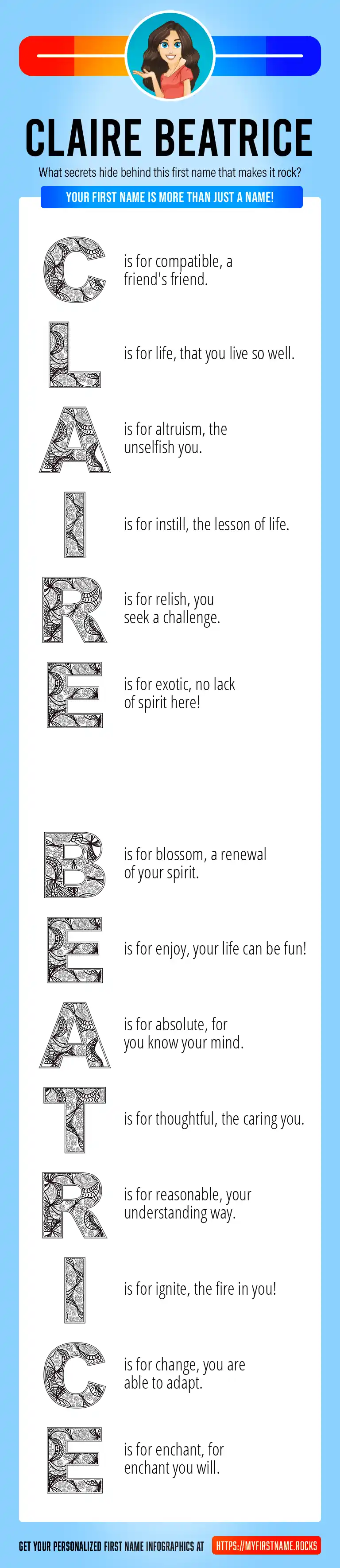 CLAIRE BEATRICE

What secrets hide behind this first name that makes it rock?

YOUR FIRST NAME IS MORE THAN JUST A NAME!

C is for compatible, a friend's friend.

L is for life, that you live so well.

A is for altruism, the unselfish you.

I is for instill, the lesson of life.

R is for relish, you seek a challenge.

E is for exotic, no lack of spirit here!

B is for blossom, a renewal of your spirit.

E is for enjoy, your life can be fun!

A is for absolute, for you know your mind.

T is for thoughtful, the caring you.

R is for reasonable, your understanding way.

I is for ignite, the fire in you!

C is for change, you are able to adapt.

E is for enchant, for enchant you will.

GET YOUR PERSONALIZED FIRST NAME INFOGRAPHICS AT HTTPS://MYFIRSTNAME.ROCKS