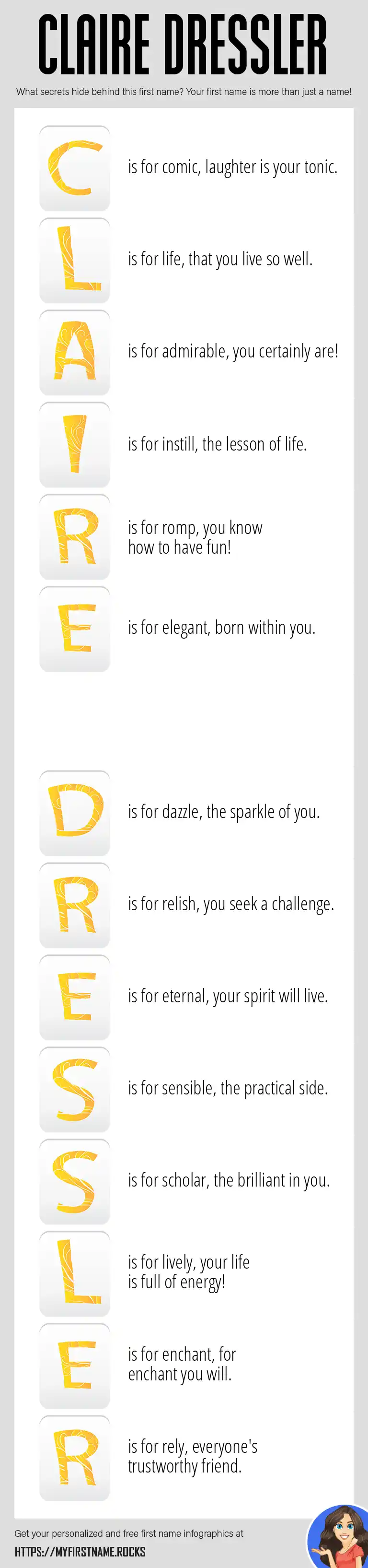 CLAIRE DRESSLER

What secrets hide behind this first name? Your first name is more than just a name!

C is for comic, laughter is your tonic.

L is for life, that you live so well.

A is for admirable, you certainly are!

I is for instill, the lesson of life.

R is for romp, you know how to have fun!

E is for elegant, born within you.

D is for dazzle, the sparkle of you.

R is for relish, you seek a challenge.

E is for eternal, your spirit will live.

S is for sensible, the practical side.

S is for scholar, the brilliant in you.

L is for lively, your life is full of energy!

E is for enchant, for enchant you will.

R is for rely, everyone's trustworthy friend.

Get your personalized and free first name infographics at

HTTPS://MYFIRSTNAME.ROCKS