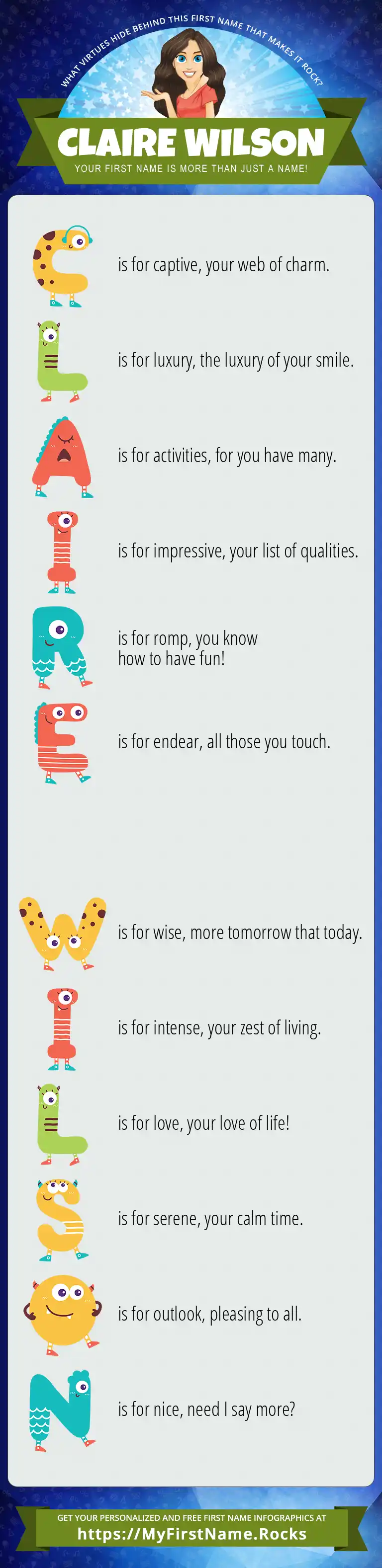 WHAT VIRTUES HIDE BEHIND THIS FIRST NAME THAT MAKES IT ROCK?

CLAIRE WILSON

YOUR FIRST NAME IS MORE THAN JUST A NAME!

C is for captive, your web of charm.

L is for luxury, the luxury of your smile.

A is for activities, for you have many.

I is for impressive, your list of qualities.

R is for romp, you know how to have fun!

E is for endear, all those you touch.

W is for wise, more tomorrow that today.

I is for intense, your zest of living.

L is for love, your love of life!

S is for serene, your calm time.

O is for outlook, pleasing to all.

N is for nice, need I say more?

GET YOUR PERSONALIZED AND FREE FIRST NAME INFOGRAPHICS AT

https://MyFirstName.Rocks