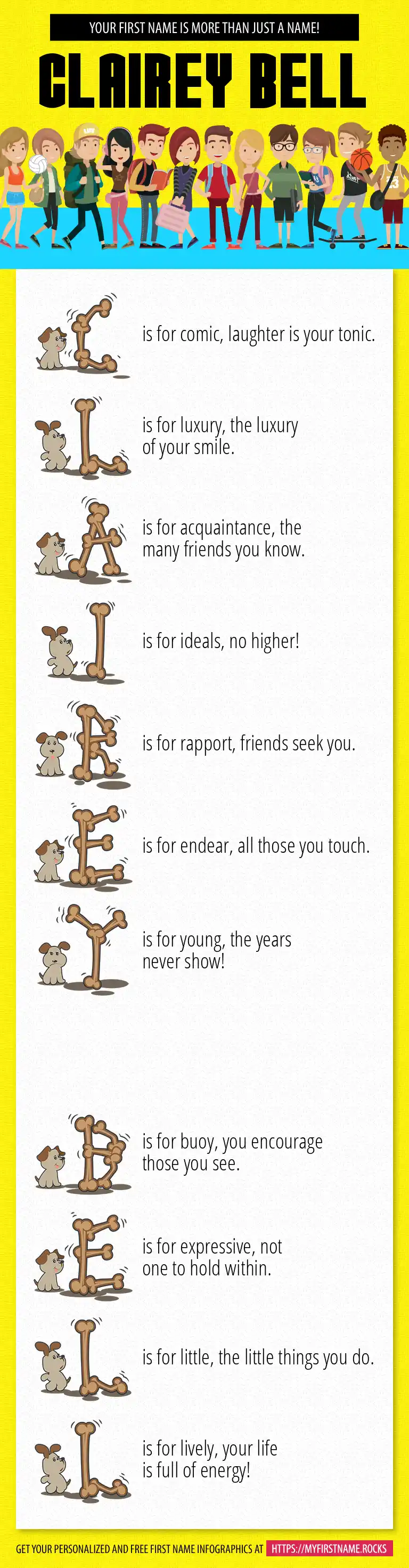 YOUR FIRST NAME IS MORE THAN JUST A NAME!

CLAIREY BELL

C is for comic, laughter is your tonic.

L is for luxury, the luxury of your smile.

A is for acquaintance, the many friends you know.

I is for ideals, no higher!

R is for rapport, friends seek you.

E is for endear, all those you touch.

Y is for young, the years never show!

B is for buoy, you encourage those you see.

E is for expressive, not one to hold within.

L is for little, the little things you do.

L is for lively, your life is full of energy!

GET YOUR PERSONALIZED AND FREE FIRST NAME INFOGRAPHICS AT HTTPS://MYFIRSTNAME.ROCKS