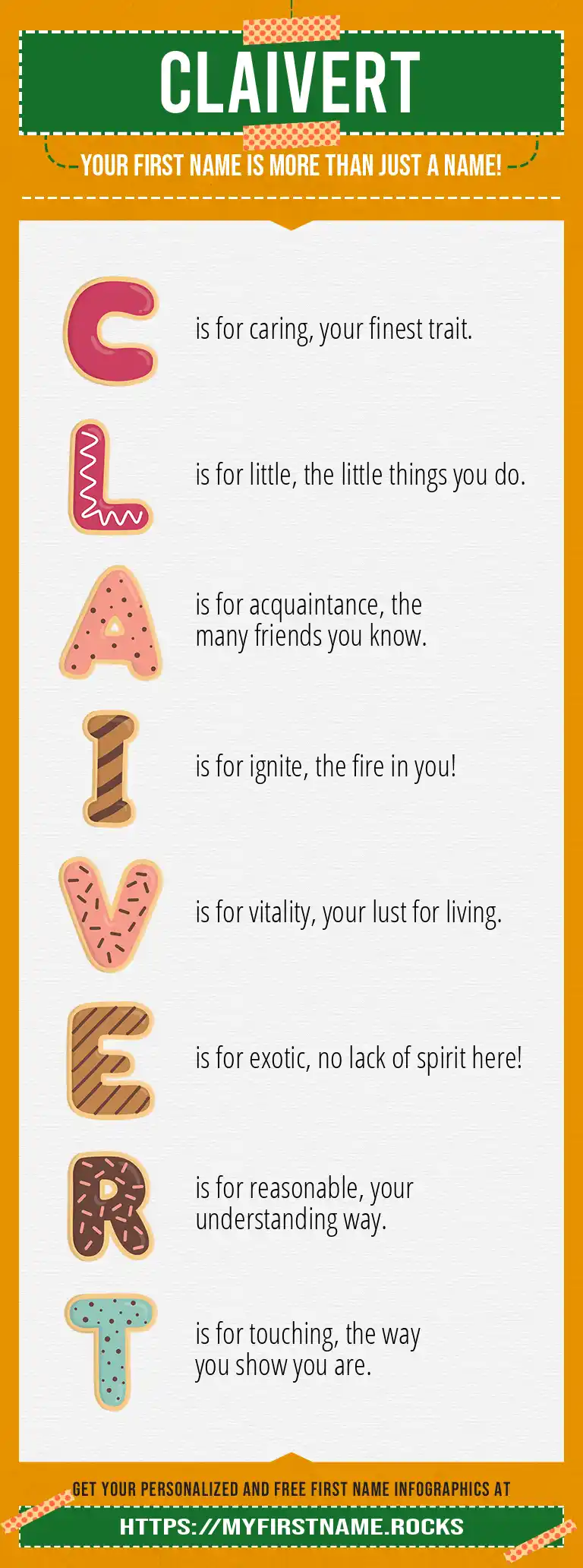 CLAIVERT

YOUR FIRST NAME IS MORE THAN JUST A NAME!

C is for caring, your finest trait.

L is for little, the little things you do.

A is for acquaintance, the many friends you know.

I is for ignite, the fire in you!

V is for vitality, your lust for living.

E is for exotic, no lack of spirit here!

R is for reasonable, your understanding way.

T is for touching, the way you show you are.

GET YOUR PERSONALIZED AND FREE FIRST NAME INFOGRAPHICS AT

HTTPS://MYFIRSTNAME.ROCKS