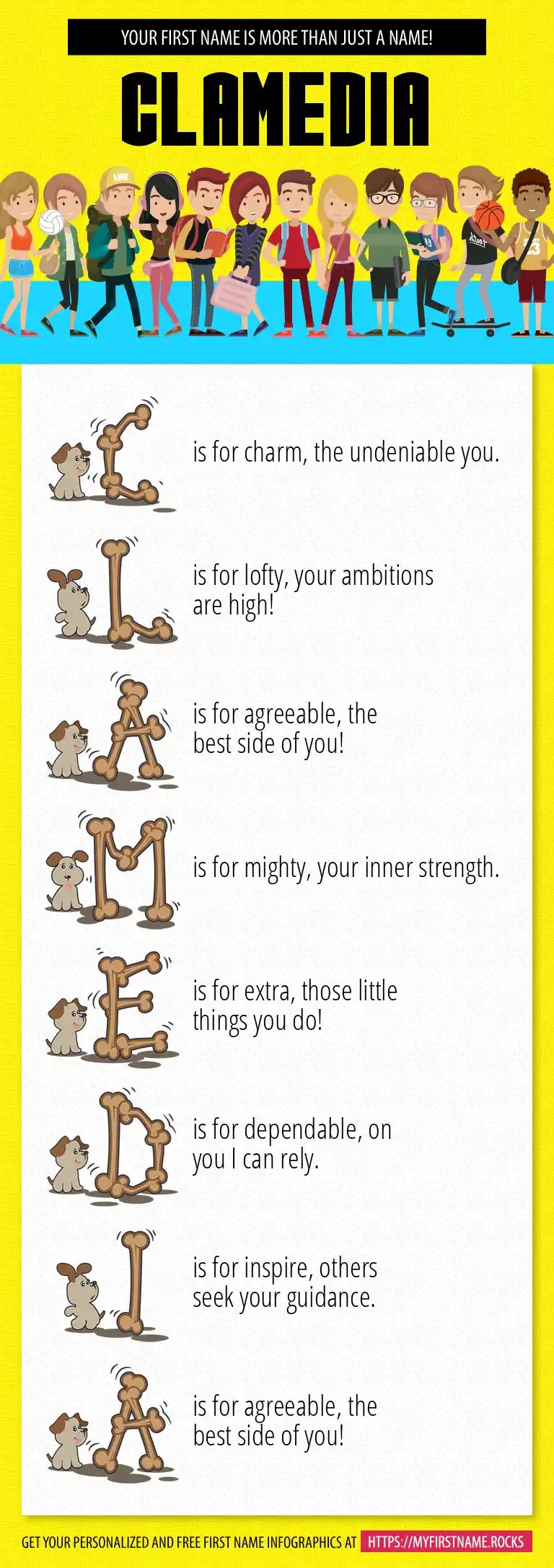 YOUR FIRST NAME IS MORE THAN JUST A NAME!

CLAMEDIA

C is for charm, the undeniable you.

L is for lofty, your ambitions are high!

A is for agreeable, the best side of you!

M is for mighty, your inner strength.

E is for extra, those little things you do!

D is for dependable, on you I can rely.

I is for inspire, others seek your guidance.

A is for agreeable, the best side of you!

GET YOUR PERSONALIZED AND FREE FIRST NAME INFOGRAPHICS AT HTTPS://MYFIRSTNAME.ROCKS