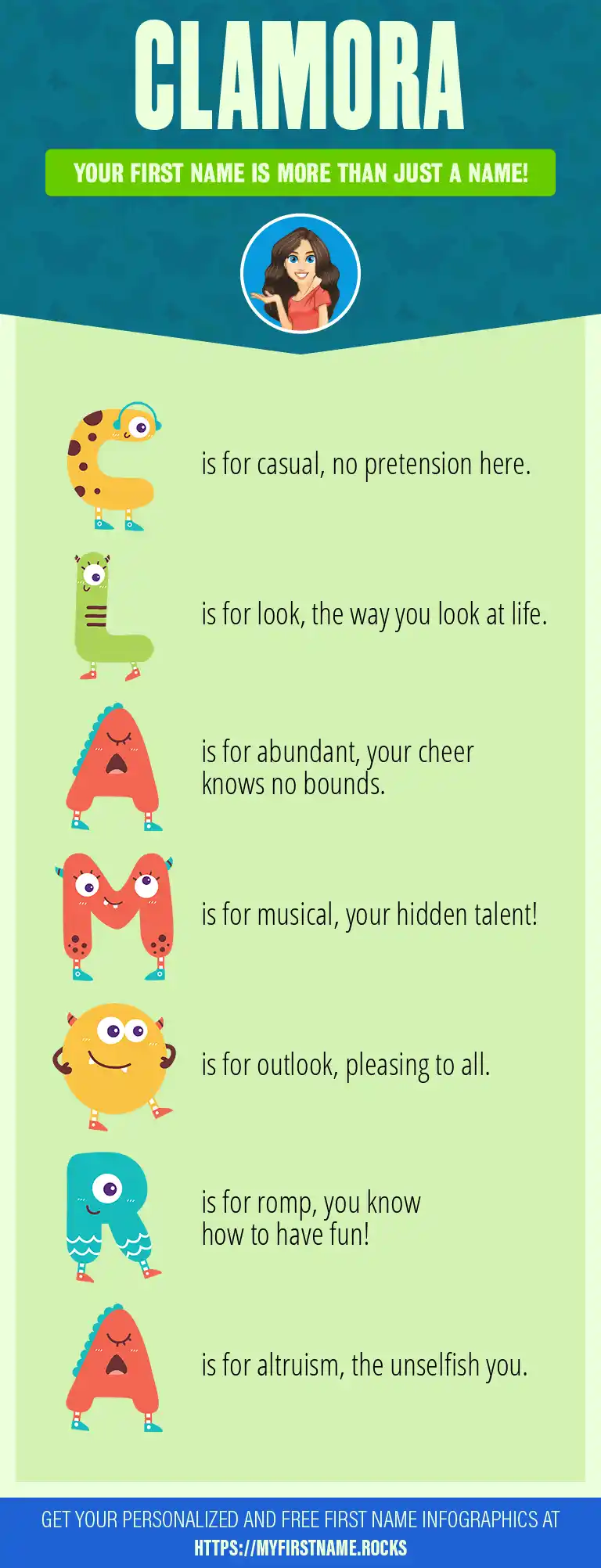 CLAMORA

YOUR FIRST NAME IS MORE THAN JUST A NAME!

C is for casual, no pretension here.

L is for look, the way you look at life.

A is for abundant, your cheer knows no bounds.

M is for musical, your hidden talent!

O is for outlook, pleasing to all.

R is for romp, you know how to have fun!

A is for altruism, the unselfish you.

GET YOUR PERSONALIZED AND FREE FIRST NAME INFOGRAPHICS AT HTTPS://MYFIRSTNAME.ROCKS