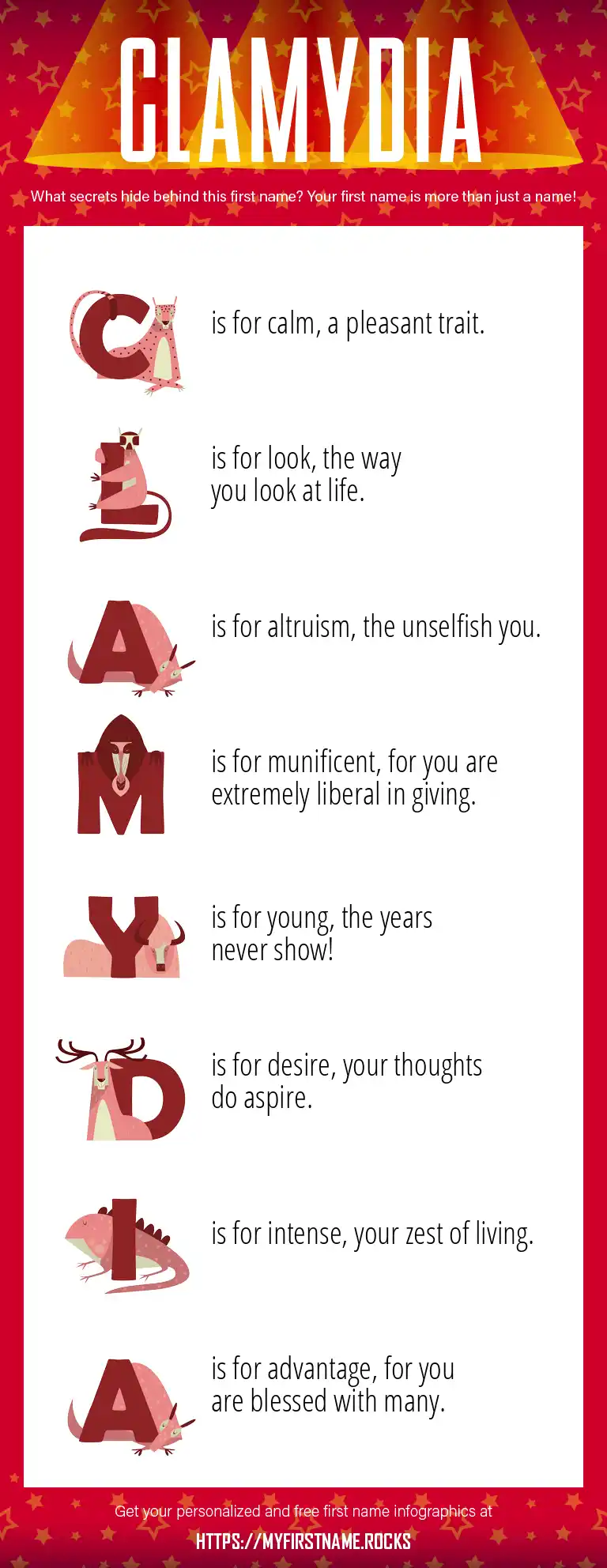 CLAMYDIA

What secrets hide behind this first name? Your first name is more than just a name!

C is for calm, a pleasant trait.

L is for look, the way you look at life.

A is for altruism, the unselfish you.

M is for munificent, for you are extremely liberal in giving.

Y is for young, the years never show!

D is for desire, your thoughts do aspire.

I is for intense, your zest of living.

A is for advantage, for you are blessed with many.

Get your personalized and free first name infographics at

HTTPS://MYFIRSTNAME.ROCKS