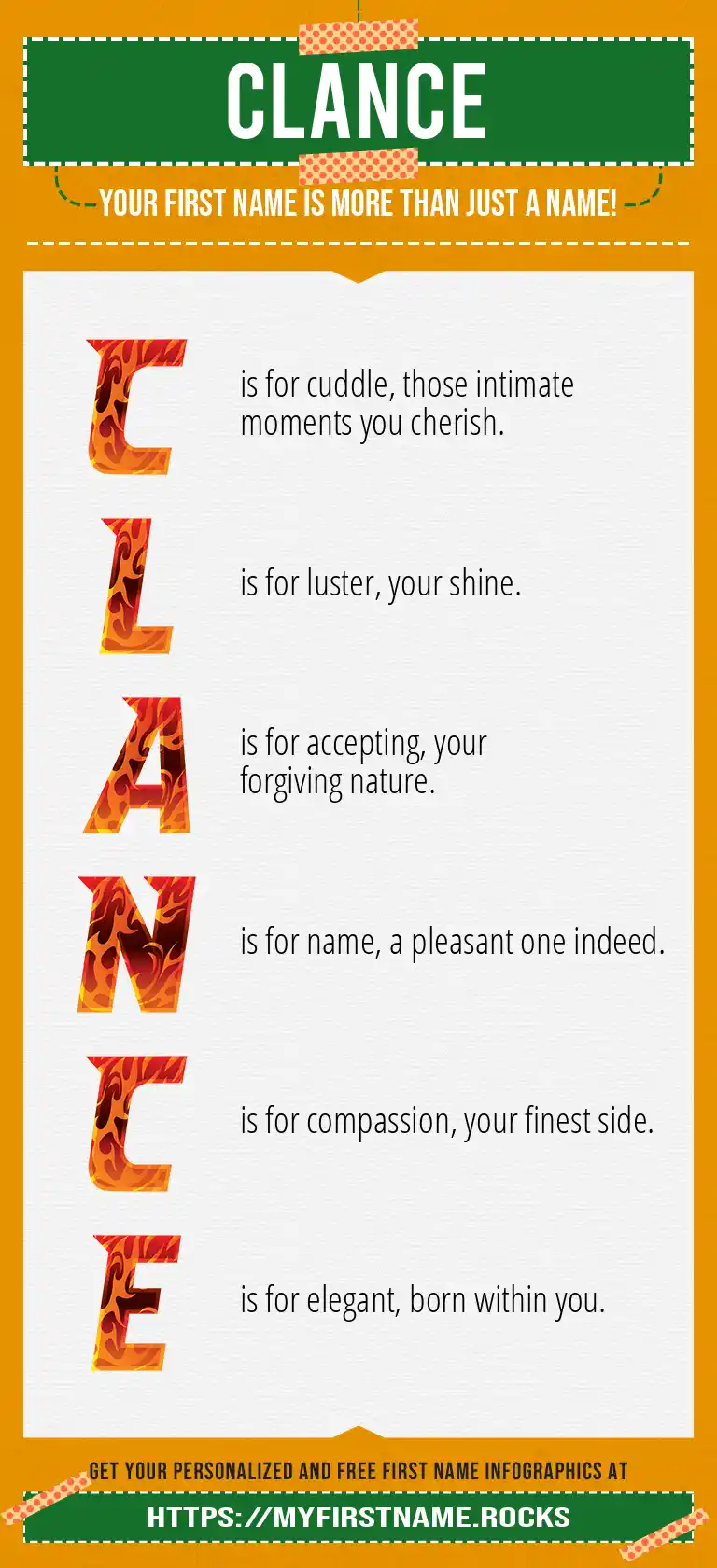 CLANCE

YOUR FIRST NAME IS MORE THAN JUST A NAME!

C is for cuddle, those intimate moments you cherish.

L is for luster, your shine.

A is for accepting, your forgiving nature.

N is for name, a pleasant one indeed.

C is for compassion, your finest side.

E is for elegant, born within you.

GET YOUR PERSONALIZED AND FREE FIRST NAME INFOGRAPHICS AT

HTTPS://MYFIRSTNAME.ROCKS