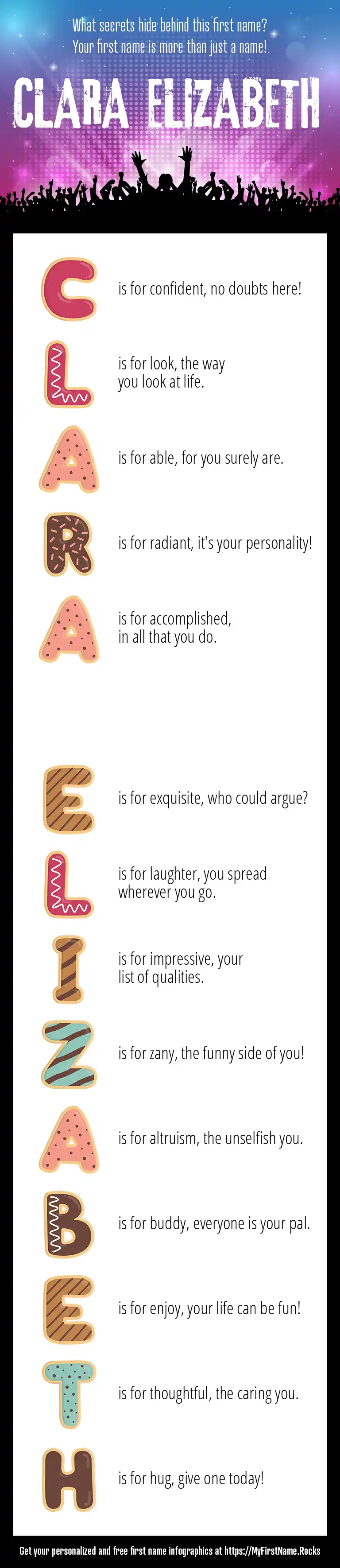 What secrets hide behind this first name?
Your first name is more than just a name!.

CLARA ELIZABETH

C is for confident, no doubts here!

L is for look, the way you look at life.

A is for able, for you surely are.

R is for radiant, it's your personality!

A is for accomplished, in all that you do.

E is for exquisite, who could argue?

L is for laughter, you spread wherever you go.

I is for impressive, your list of qualities.

Z is for zany, the funny side of you!

A is for altruism, the unselfish you.

B is for buddy, everyone is your pal.

E is for enjoy, your life can be fun!

T is for thoughtful, the caring you.

H is for hug, give one today!

Get your personalized and free first name infographics at https://MyFirstName.Rocks