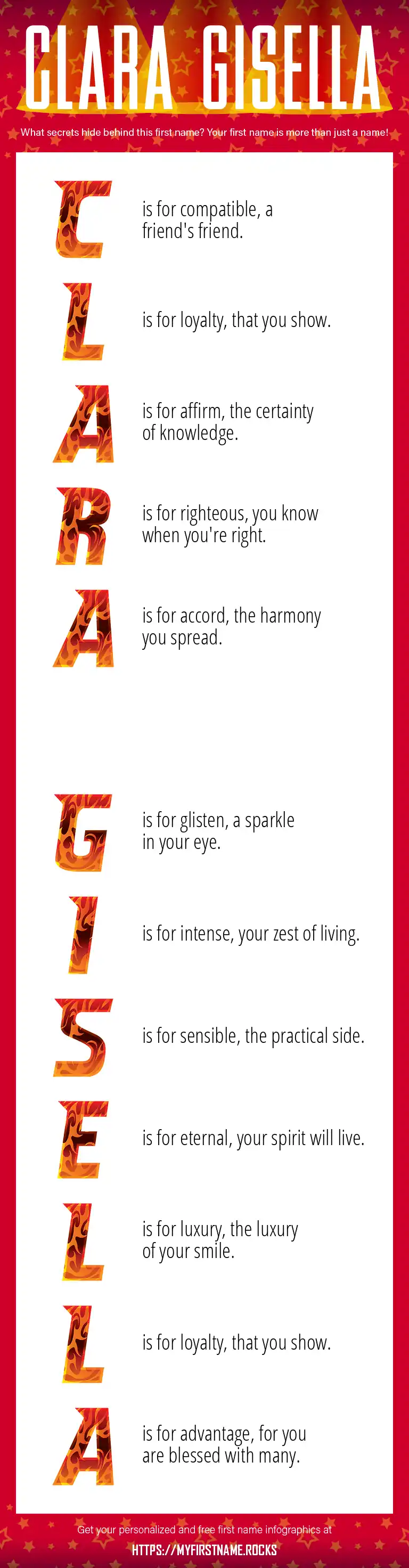 CLARA GISELLA

What secrets hide behind this first name? Your first name is more than just a name!

C is for compatible, a friend's friend.

L is for loyalty, that you show.

A is for affirm, the certainty of knowledge.

R is for righteous, you know when you're right.

A is for accord, the harmony you spread.

G is for glisten, a sparkle in your eye.

I is for intense, your zest of living.

S is for sensible, the practical side.

E is for eternal, your spirit will live.

L is for luxury, the luxury of your smile.

L is for loyalty, that you show.

A is for advantage, for you are blessed with many.

Get your personalized and free first name infographics at

HTTPS://MYFIRSTNAME.ROCKS