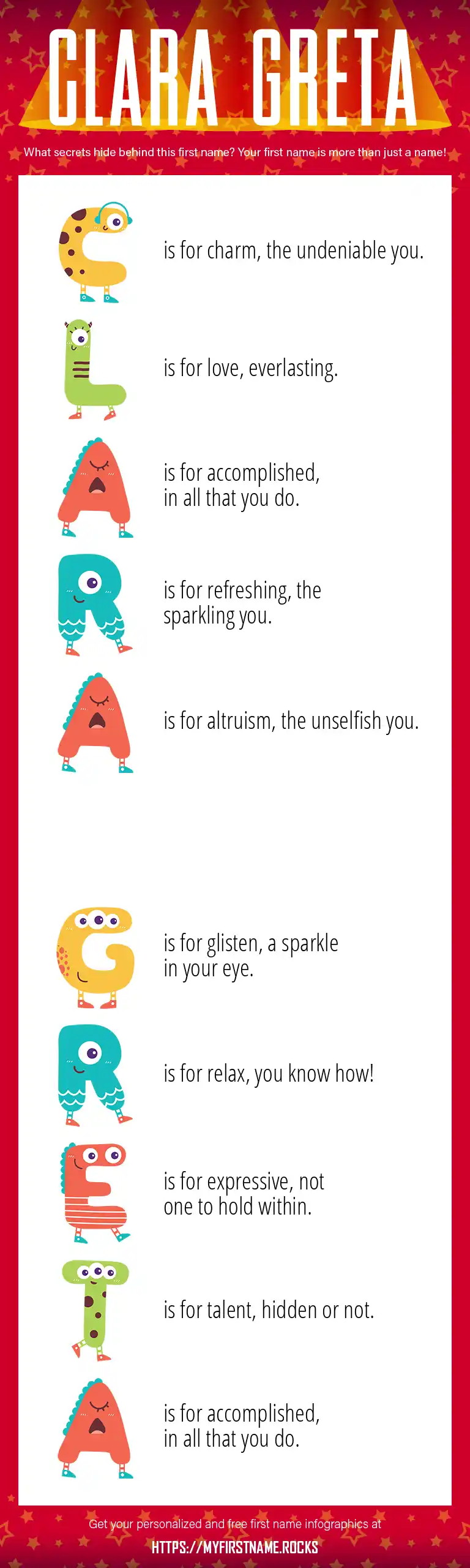 CLARA GRETA

What secrets hide behind this first name? Your first name is more than just a name!

C is for charm, the undeniable you.

L is for love, everlasting.

A is for accomplished, in all that you do.

R is for refreshing, the sparkling you.

A is for altruism, the unselfish you.

G is for glisten, a sparkle in your eye.

R is for relax, you know how!

E is for expressive, not one to hold within.

T is for talent, hidden or not.

A is for accomplished, in all that you do.

Get your personalized and free first name infographics at

HTTPS://MYFIRSTNAME.ROCKS