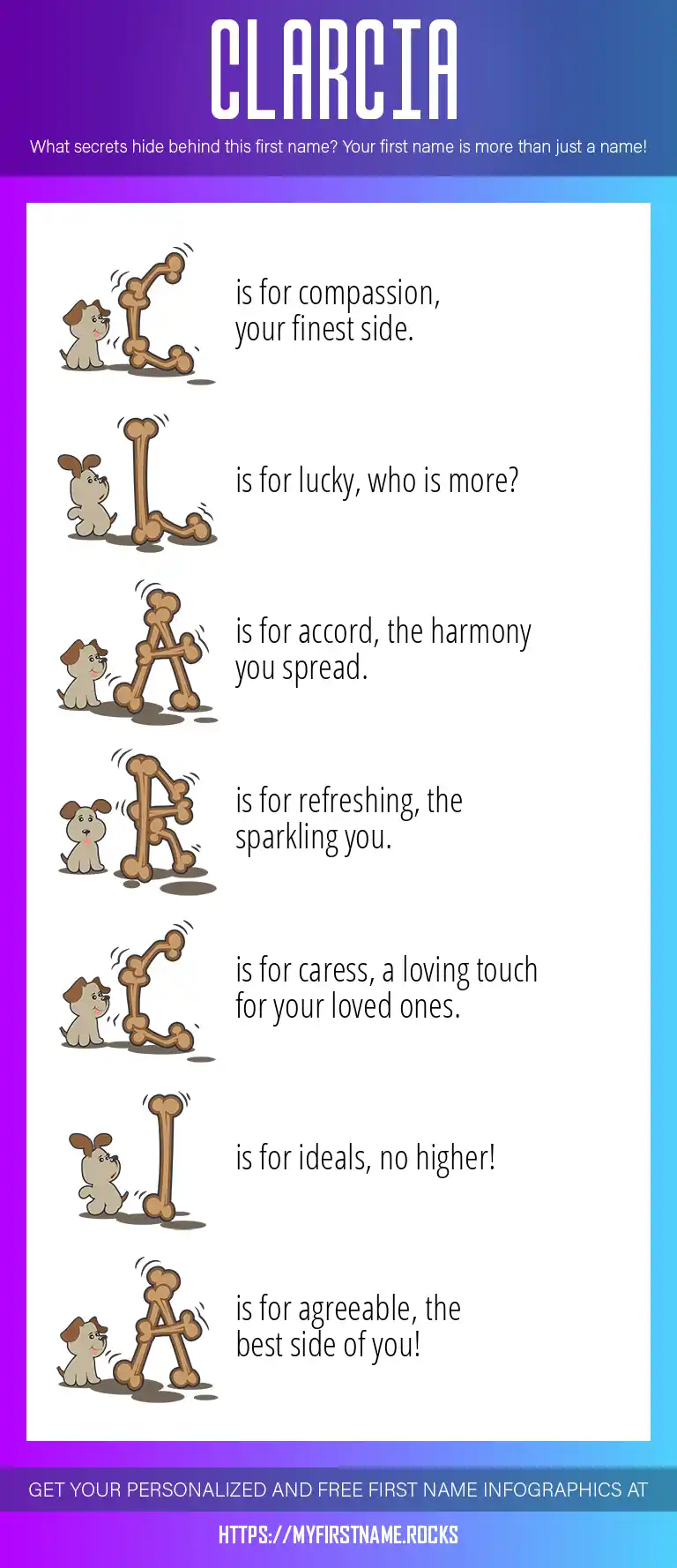 CLARCIA

What secrets hide behind this first name? Your first name is more than just a name!

C is for compassion, your finest side.

L is for lucky, who is more?

A is for accord, the harmony you spread.

R is for refreshing, the sparkling you.

C is for caress, a loving touch for your loved ones.

I is for ideals, no higher!

A is for agreeable, the best side of you!

GET YOUR PERSONALIZED AND FREE FIRST NAME INFOGRAPHICS AT

HTTPS://MYFIRSTNAME.ROCKS