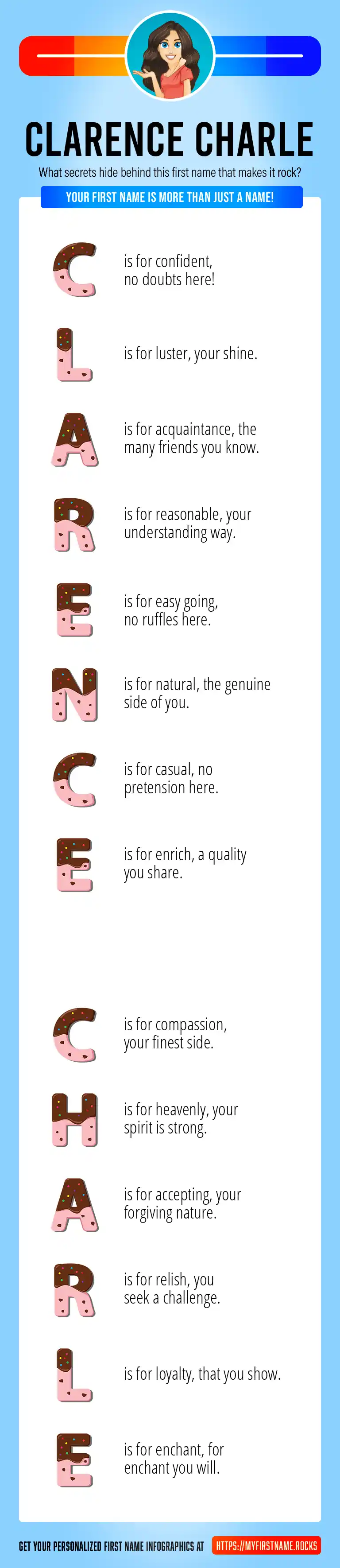 CLARENCE CHARLE

What secrets hide behind this first name that makes it rock?

YOUR FIRST NAME IS MORE THAN JUST A NAME!

C is for confident, no doubts here!

L is for luster, your shine.

A is for acquaintance, the many friends you know.

R is for reasonable, your understanding way.

E is for easy going, no ruffles here.

N is for natural, the genuine side of you.

C is for casual, no pretension here.

E is for enrich, a quality you share.

C is for compassion, your finest side.

H is for heavenly, your spirit is strong.

A is for accepting, your forgiving nature.

R is for relish, you seek a challenge.

L is for loyalty, that you show.

E is for enchant, for enchant you will.

GET YOUR PERSONALIZED FIRST NAME INFOGRAPHICS AT HTTPS://MYFIRSTNAME.ROCKS