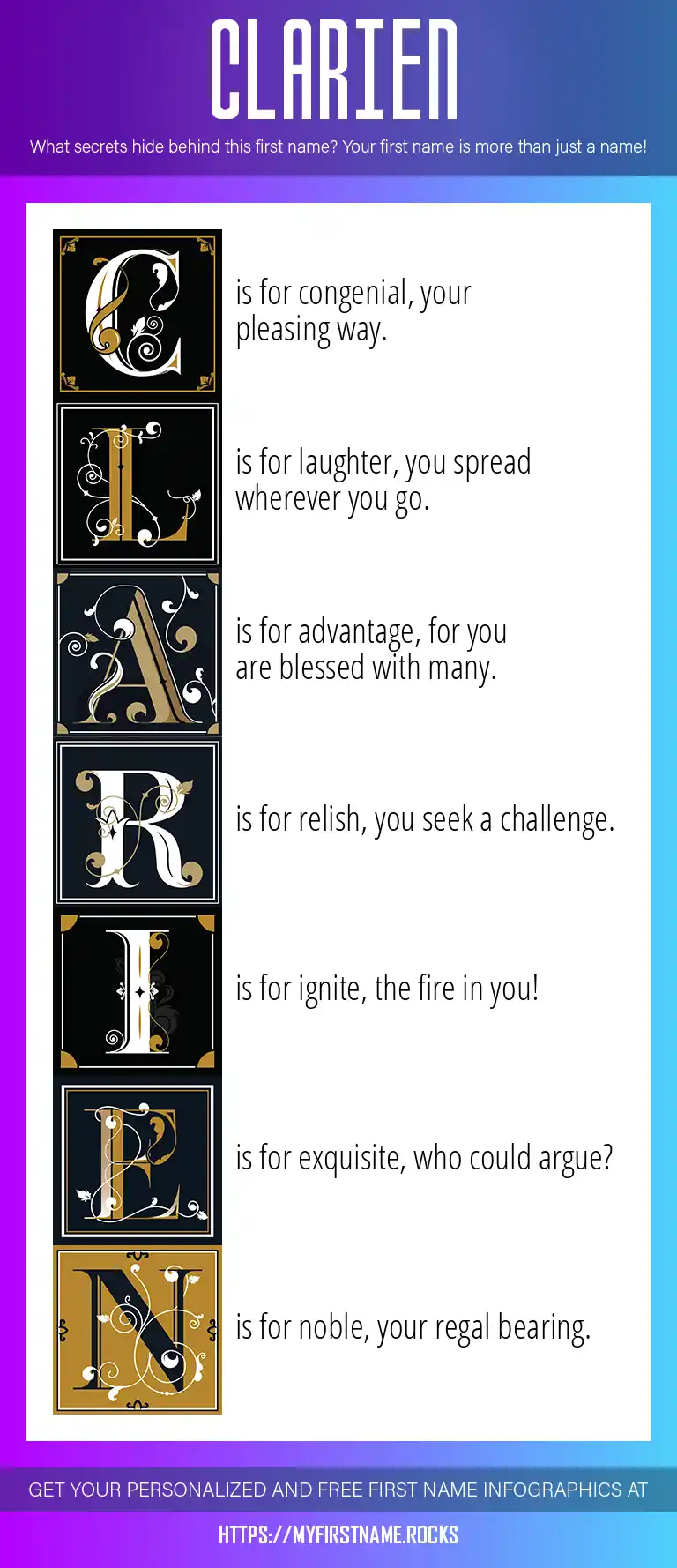 CLARIEN

What secrets hide behind this first name? Your first name is more than just a name!

C is for congenial, your pleasing way.

L is for laughter, you spread wherever you go.

A is for advantage, for you are blessed with many.

R is for relish, you seek a challenge.

I is for ignite, the fire in you!

E is for exquisite, who could argue?

N is for noble, your regal bearing.

GET YOUR PERSONALIZED AND FREE FIRST NAME INFOGRAPHICS AT

HTTPS://MYFIRSTNAME.ROCKS