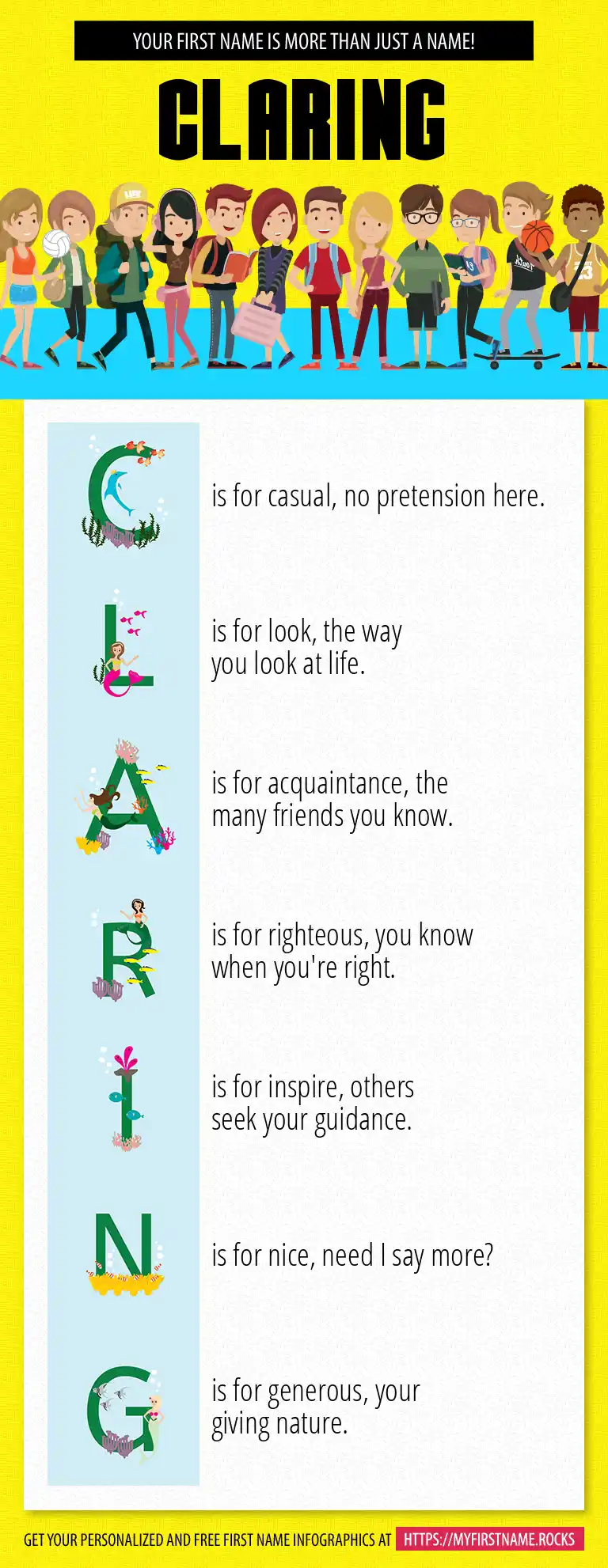 YOUR FIRST NAME IS MORE THAN JUST A NAME!

CLARING

C is for casual, no pretension here.

L is for look, the way you look at life.

A is for acquaintance, the many friends you know.

R is for righteous, you know when you're right.

I is for inspire, others seek your guidance.

N is for nice, need I say more?

G is for generous, your giving nature.

GET YOUR PERSONALIZED AND FREE FIRST NAME INFOGRAPHICS AT HTTPS://MYFIRSTNAME.ROCKS