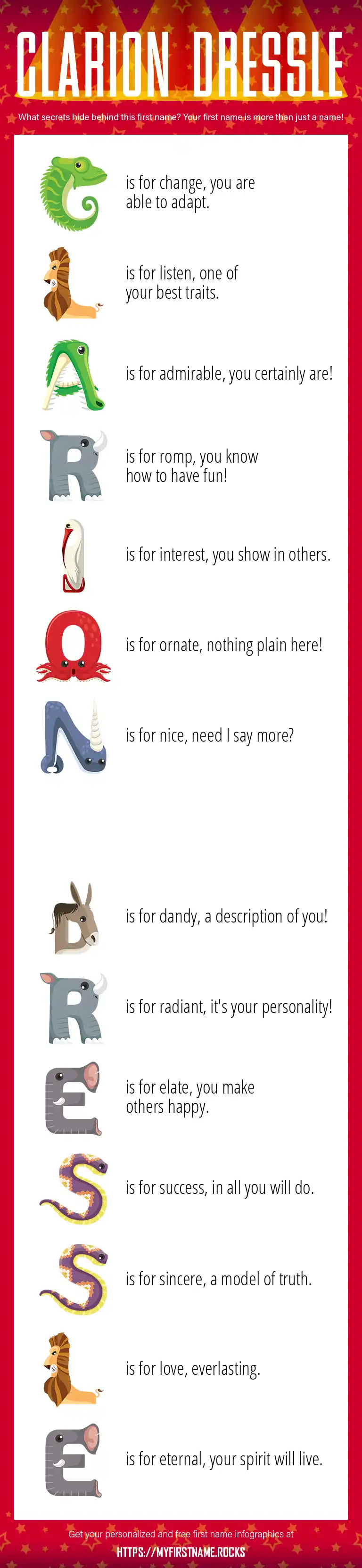 CLARION DRESSLE

What secrets hide behind this first name? Your first name is more than just a name!

C is for change, you are able to adapt.

L is for listen, one of your best traits.

A is for admirable, you certainly are!

R is for romp, you know how to have fun!

I is for interest, you show in others.

O is for ornate, nothing plain here!

N is for nice, need I say more?

D is for dandy, a description of you!

R is for radiant, it's your personality!

E is for elate, you make others happy.

S is for success, in all you will do.

S is for sincere, a model of truth.

L is for love, everlasting.

E is for eternal, your spirit will live.

Get your personalized and free first name infographics at
HTTPS://MYFIRSTNAME.ROCKS