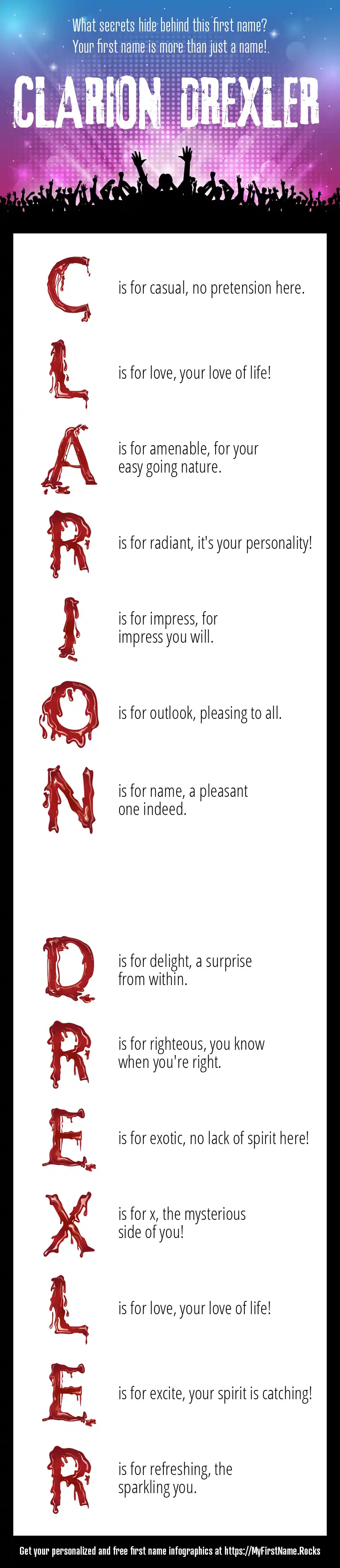 What secrets hide behind this first name?
Your first name is more than just a name!.

CLARION DREXLER

C is for casual, no pretension here.

L is for love, your love of life!

A is for amenable, for your easy going nature.

R is for radiant, it's your personality!

I is for impress, for impress you will.

O is for outlook, pleasing to all.

N is for name, a pleasant one indeed.

D is for delight, a surprise from within.

R is for righteous, you know when you're right.

E is for exotic, no lack of spirit here!

X is for x, the mysterious side of you!

L is for love, your love of life!

E is for excite, your spirit is catching!

R is for refreshing, the sparkling you.

Get your personalized and free first name infographics at https://MyFirstName.Rocks