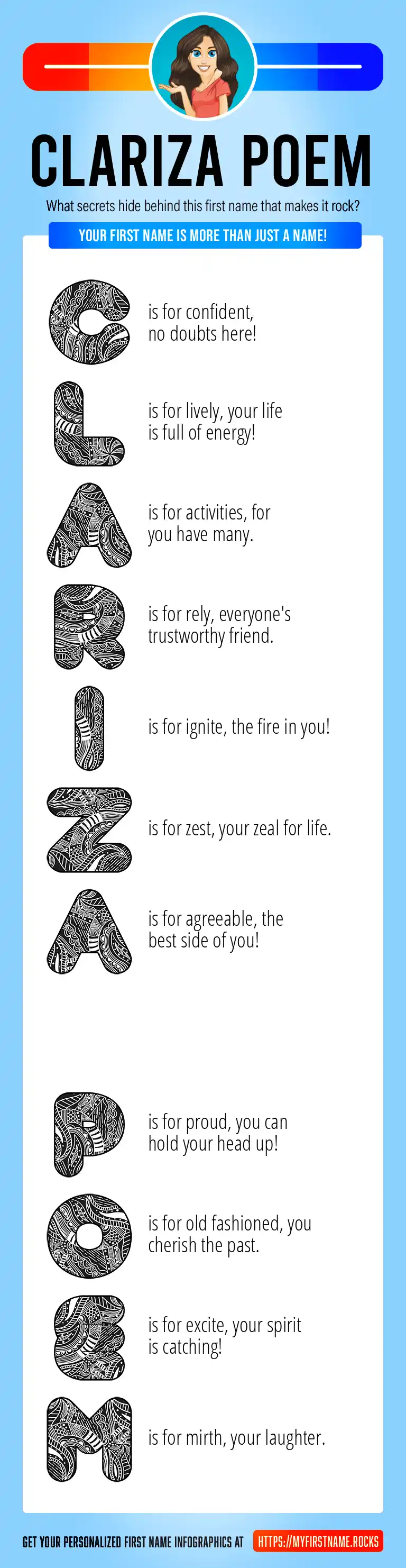 CLARIZA POEM

What secrets hide behind this first name that makes it rock?

YOUR FIRST NAME IS MORE THAN JUST A NAME!

C is for confident, no doubts here!

L is for lively, your life is full of energy!

A is for activities, for you have many.

R is for rely, everyone's trustworthy friend.

I is for ignite, the fire in you!

Z is for zest, your zeal for life.

A is for agreeable, the best side of you!

P is for proud, you can hold your head up!

O is for old fashioned, you cherish the past.

E is for excite, your spirit is catching!

M is for mirth, your laughter.

GET YOUR PERSONALIZED FIRST NAME INFOGRAPHICS AT HTTPS://MYFIRSTNAME.ROCKS