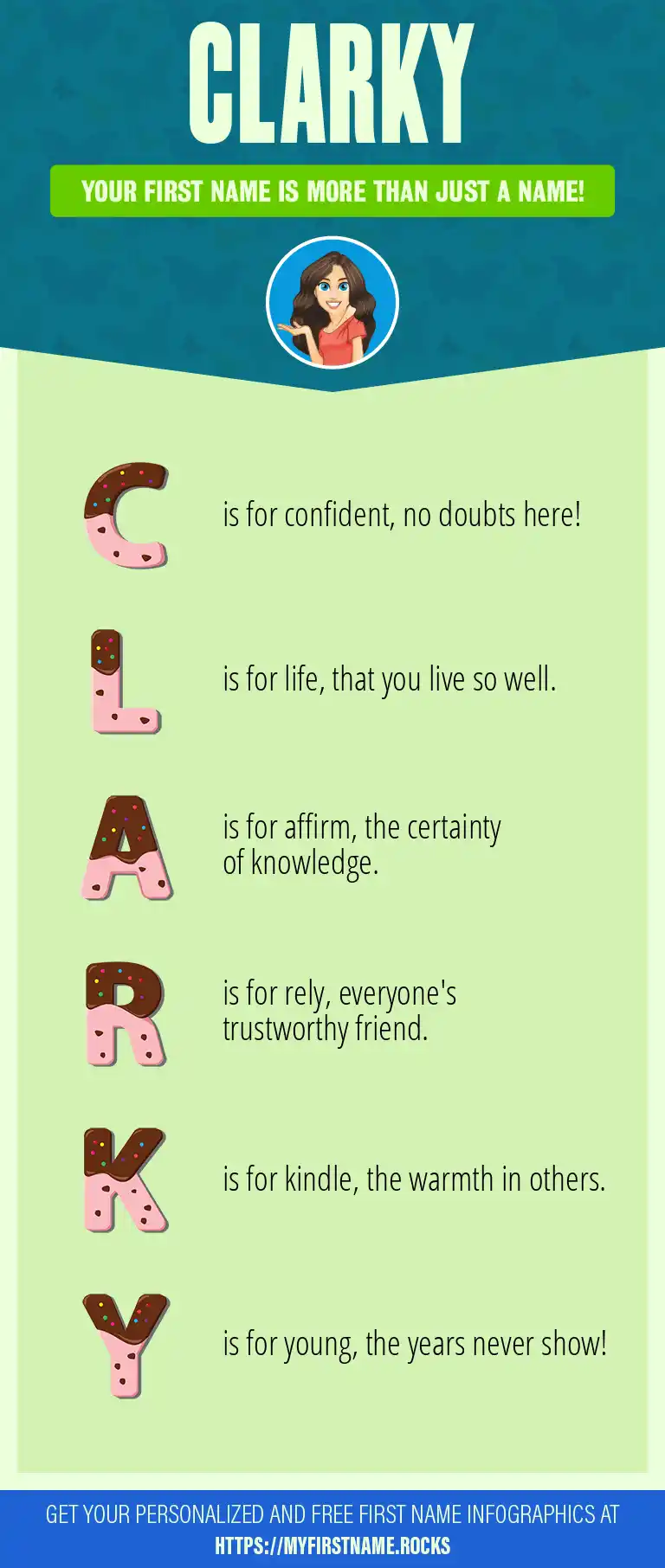 CLARKY

YOUR FIRST NAME IS MORE THAN JUST A NAME!

C is for confident, no doubts here!

L is for life, that you live so well.

A is for affirm, the certainty of knowledge.

R is for rely, everyone's trustworthy friend.

K is for kindle, the warmth in others.

Y is for young, the years never show!

GET YOUR PERSONALIZED AND FREE FIRST NAME INFOGRAPHICS AT HTTPS://MYFIRSTNAME.ROCKS