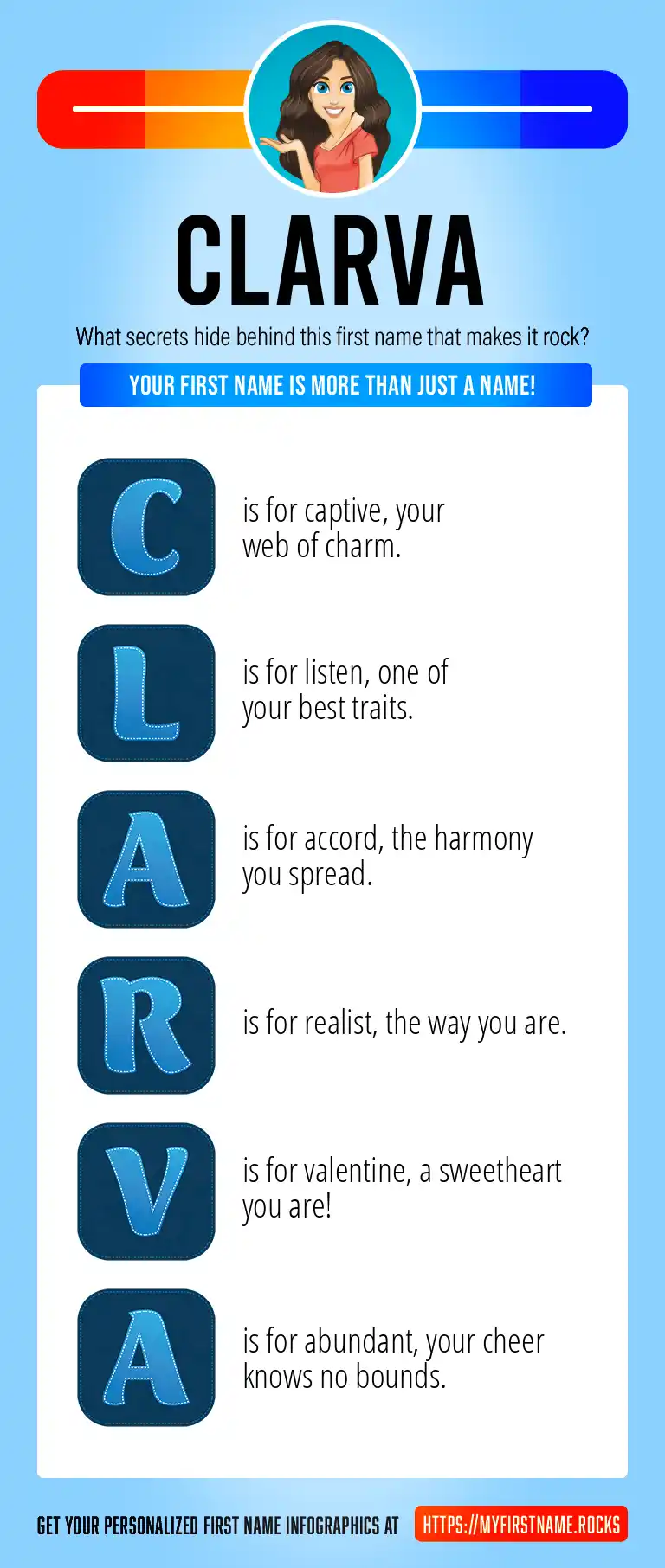 CLARVA

What secrets hide behind this first name that makes it rock?

YOUR FIRST NAME IS MORE THAN JUST A NAME!

C is for captive, your web of charm.

L is for listen, one of your best traits.

A is for accord, the harmony you spread.

R is for realist, the way you are.

V is for valentine, a sweetheart you are!

A is for abundant, your cheer knows no bounds.

GET YOUR PERSONALIZED FIRST NAME INFOGRAPHICS AT HTTPS://MYFIRSTNAME.ROCKS