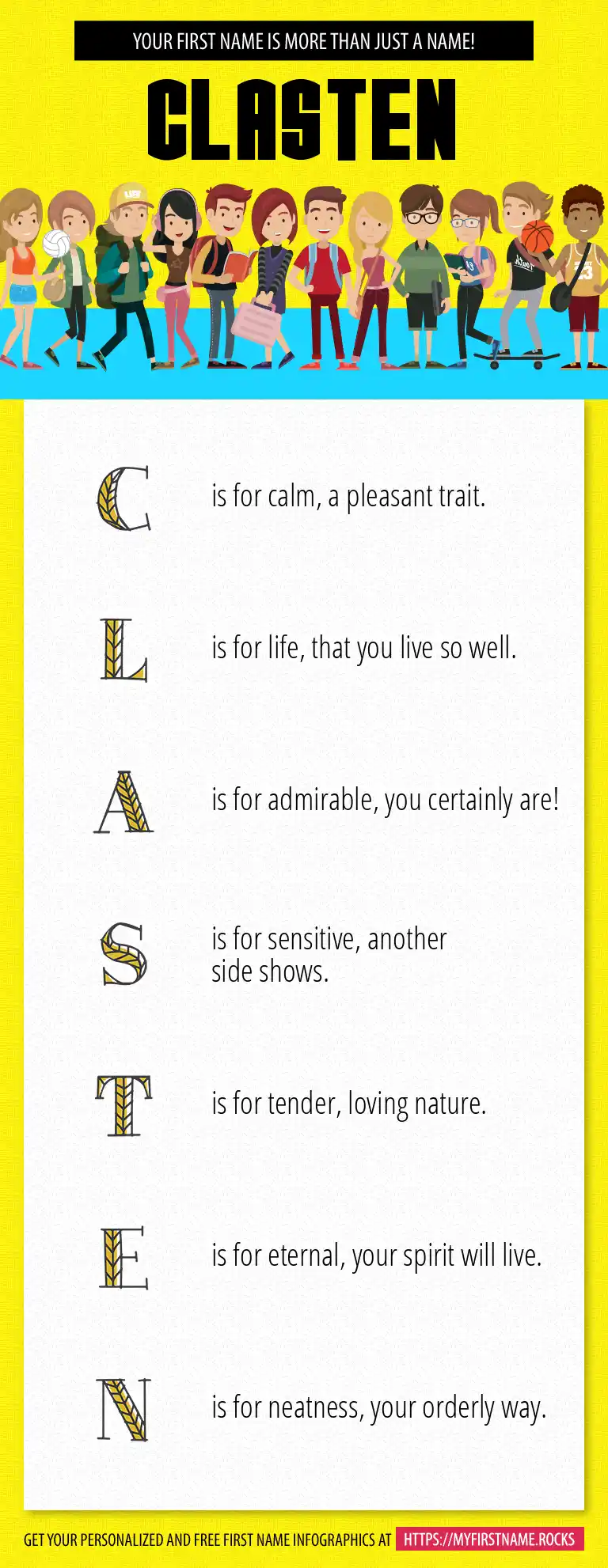 YOUR FIRST NAME IS MORE THAN JUST A NAME!

CLASTEN

C is for calm, a pleasant trait.

L is for life, that you live so well.

A is for admirable, you certainly are!

S is for sensitive, another side shows.

T is for tender, loving nature.

E is for eternal, your spirit will live.

N is for neatness, your orderly way.

GET YOUR PERSONALIZED AND FREE FIRST NAME INFOGRAPHICS AT HTTPS://MYFIRSTNAME.ROCKS