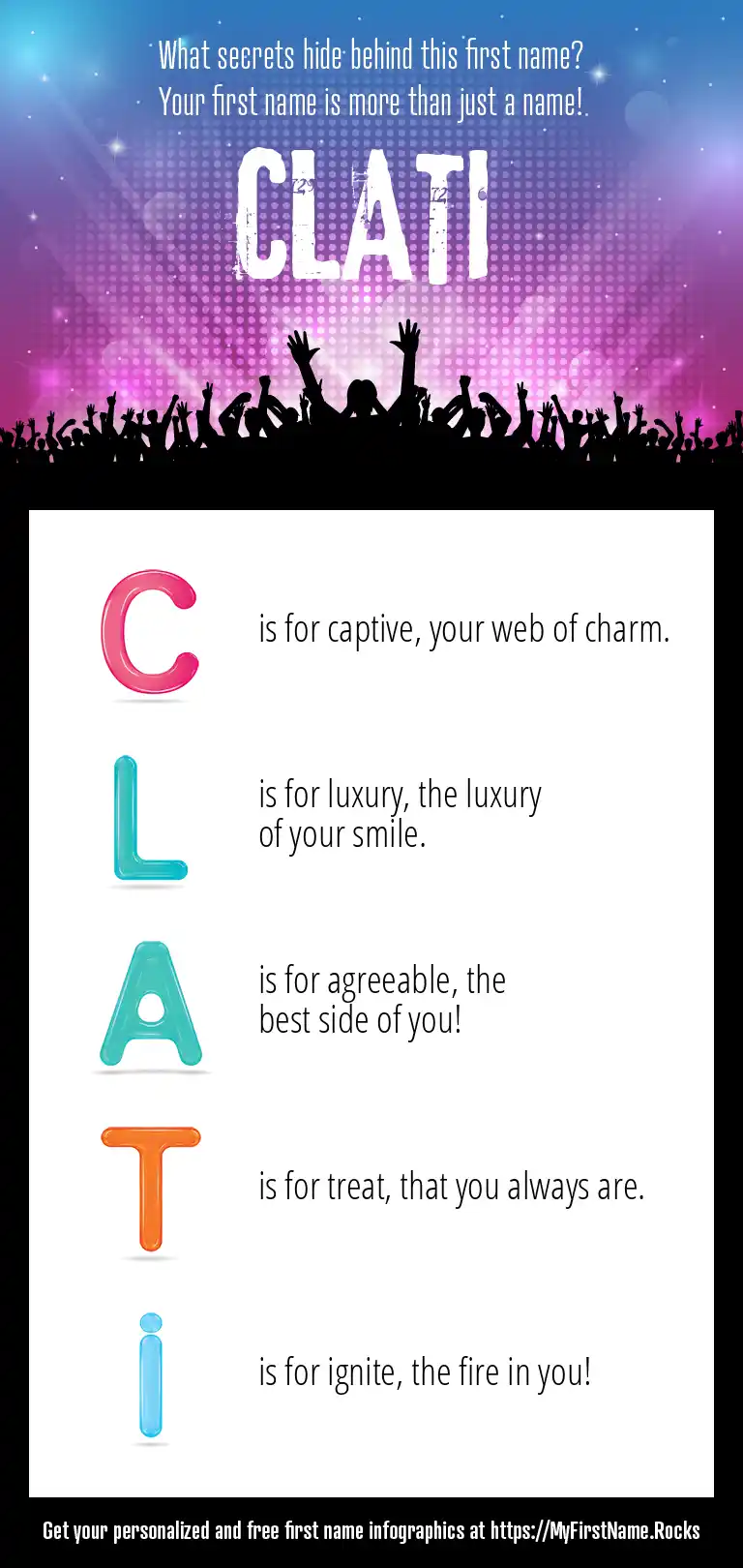 What secrets hide behind this first name?
Your first name is more than just a name!

CLATI

C is for captive, your web of charm.

L is for luxury, the luxury of your smile.

A is for agreeable, the best side of you!

T is for treat, that you always are.

i is for ignite, the fire in you!

Get your personalized and free first name infographics at https://MyFirstName.Rocks