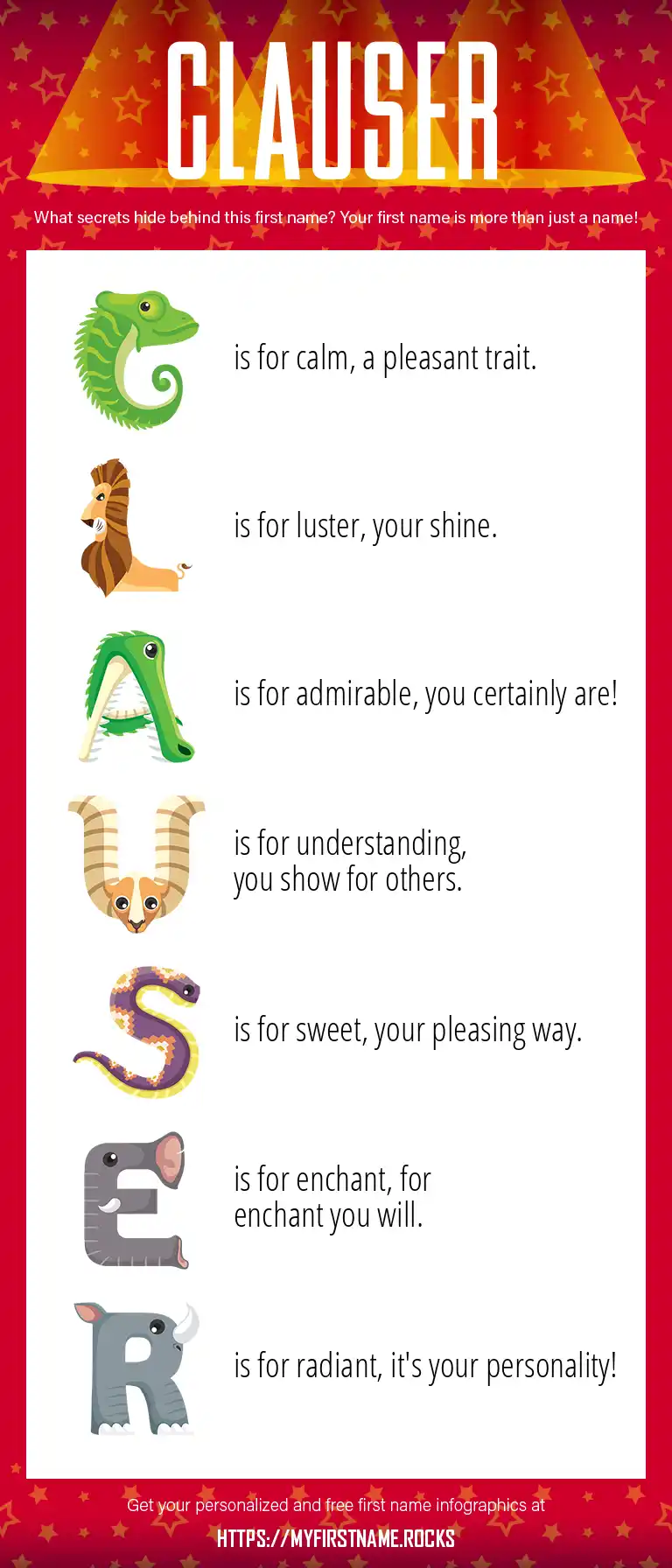 CLAUSER

What secrets hide behind this first name? Your first name is more than just a name!

C is for calm, a pleasant trait.

L is for luster, your shine.

A is for admirable, you certainly are!

U is for understanding, you show for others.

S is for sweet, your pleasing way.

E is for enchant, for enchant you will.

R is for radiant, it's your personality!

Get your personalized and free first name infographics at

HTTPS://MYFIRSTNAME.ROCKS