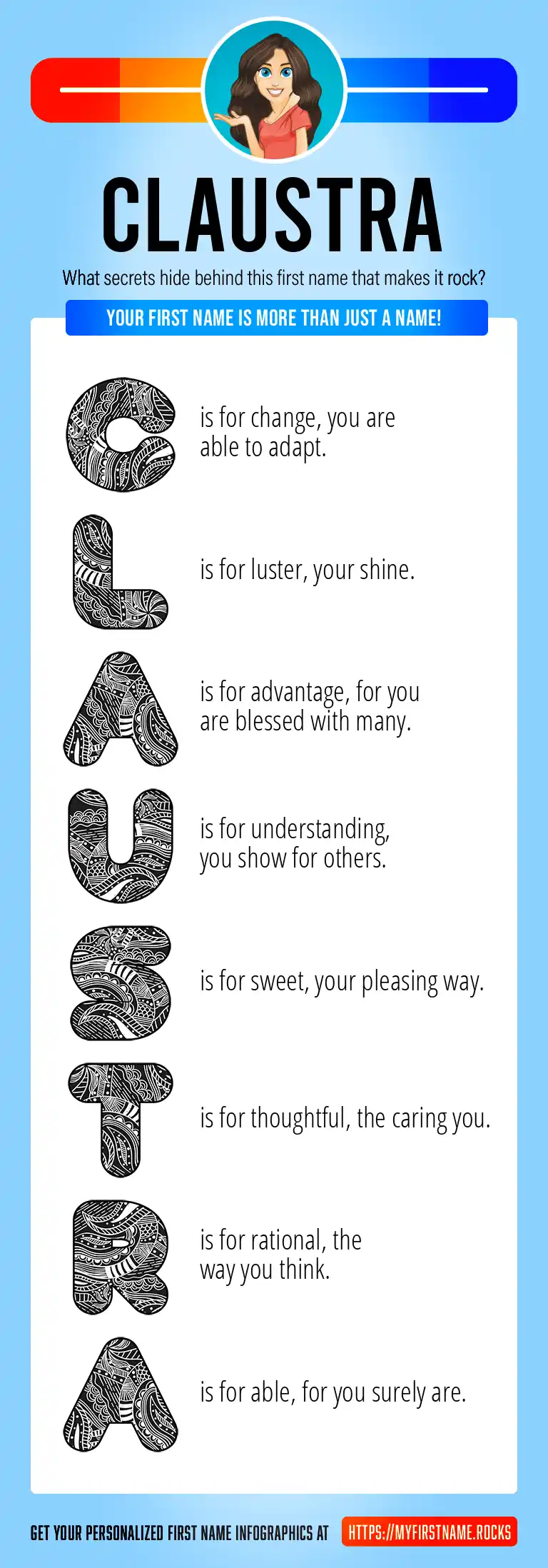 CLAUSTRA

What secrets hide behind this first name that makes it rock?

YOUR FIRST NAME IS MORE THAN JUST A NAME!

C is for change, you are able to adapt.

L is for luster, your shine.

A is for advantage, for you are blessed with many.

U is for understanding, you show for others.

S is for sweet, your pleasing way.

T is for thoughtful, the caring you.

R is for rational, the way you think.

A is for able, for you surely are.

GET YOUR PERSONALIZED FIRST NAME INFOGRAPHICS AT HTTPS://MYFIRSTNAME.ROCKS