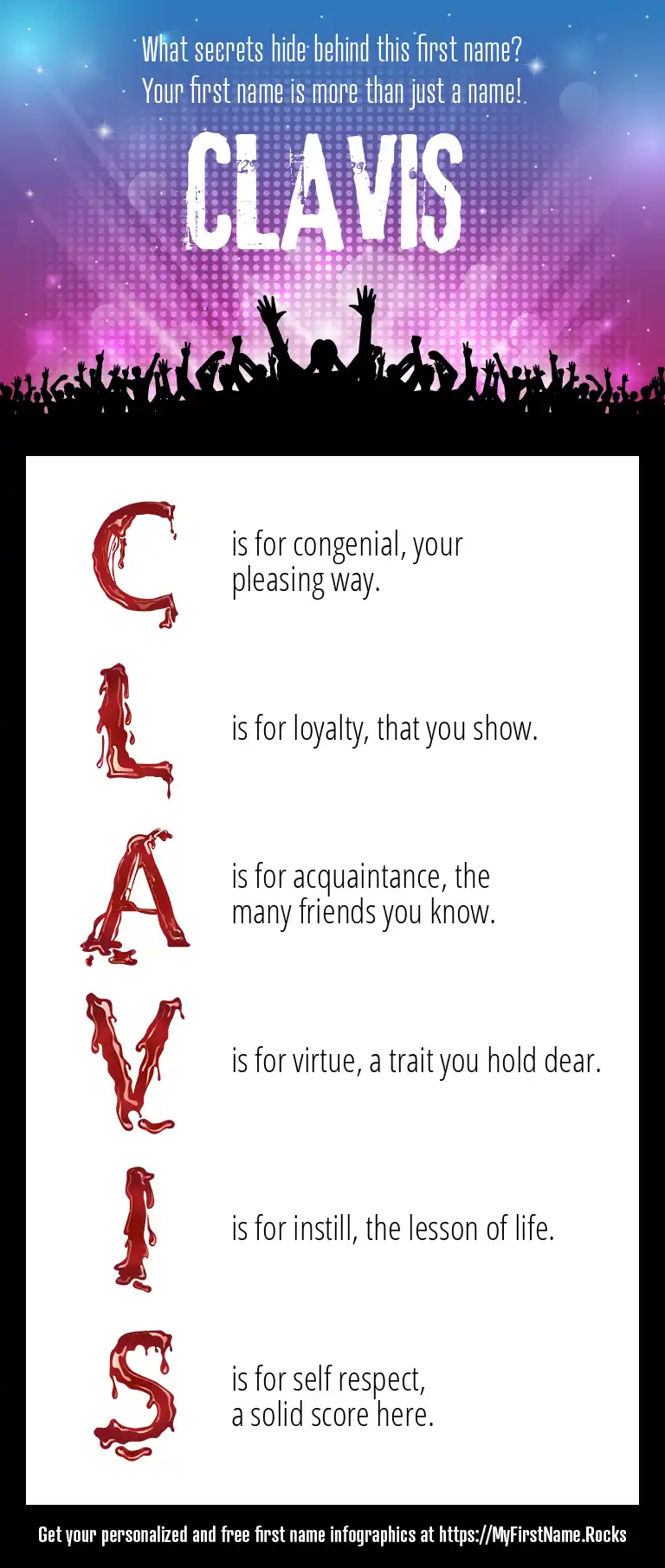 What secrets hide behind this first name?
Your first name is more than just a name!

CLAVIS

C is for congenial, your pleasing way.

L is for loyalty, that you show.

A is for acquaintance, the many friends you know.

V is for virtue, a trait you hold dear.

I is for instill, the lesson of life.

S is for self respect, a solid score here.

Get your personalized and free first name infographics at https://MyFirstName.Rocks