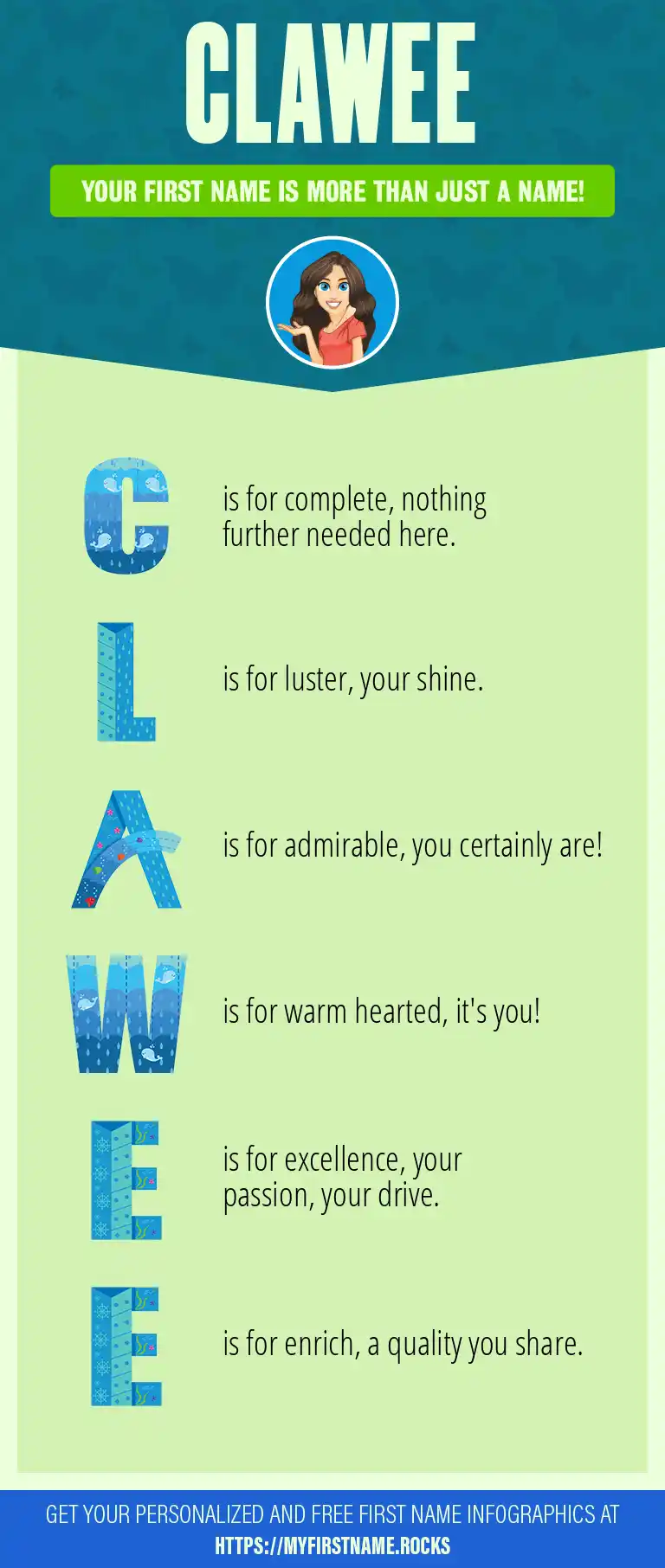 CLAWEE

YOUR FIRST NAME IS MORE THAN JUST A NAME!

C is for complete, nothing further needed here.

L is for luster, your shine.

A is for admirable, you certainly are!

W is for warm hearted, it's you!

E is for excellence, your passion, your drive.

E is for enrich, a quality you share.

GET YOUR PERSONALIZED AND FREE FIRST NAME INFOGRAPHICS AT HTTPS://MYFIRSTNAME.ROCKS