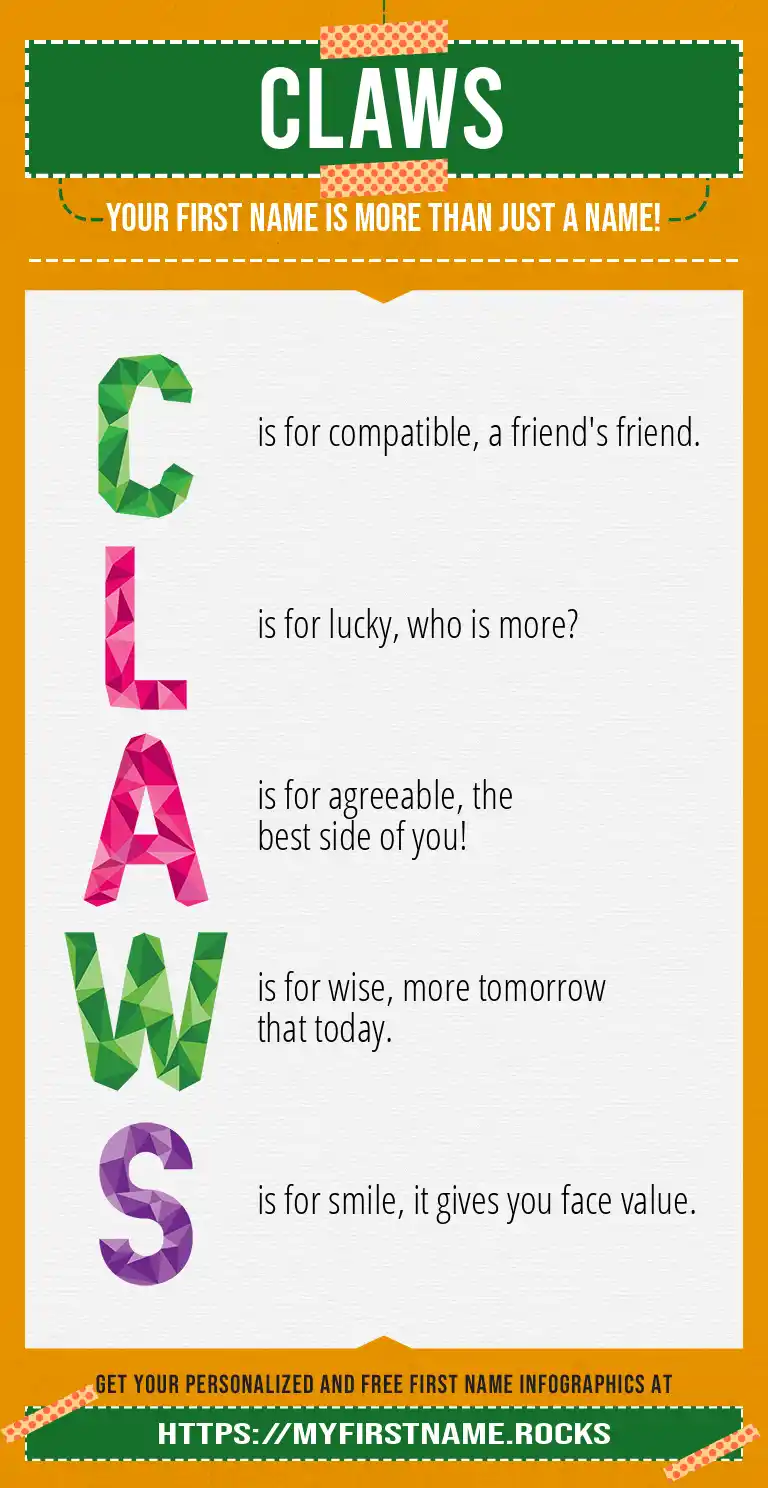 CLAWS

YOUR FIRST NAME IS MORE THAN JUST A NAME!

C is for compatible, a friend's friend.

L is for lucky, who is more?

A is for agreeable, the best side of you!

W is for wise, more tomorrow that today.

S is for smile, it gives you face value.

GET YOUR PERSONALIZED AND FREE FIRST NAME INFOGRAPHICS AT

HTTPS://MYFIRSTNAME.ROCKS