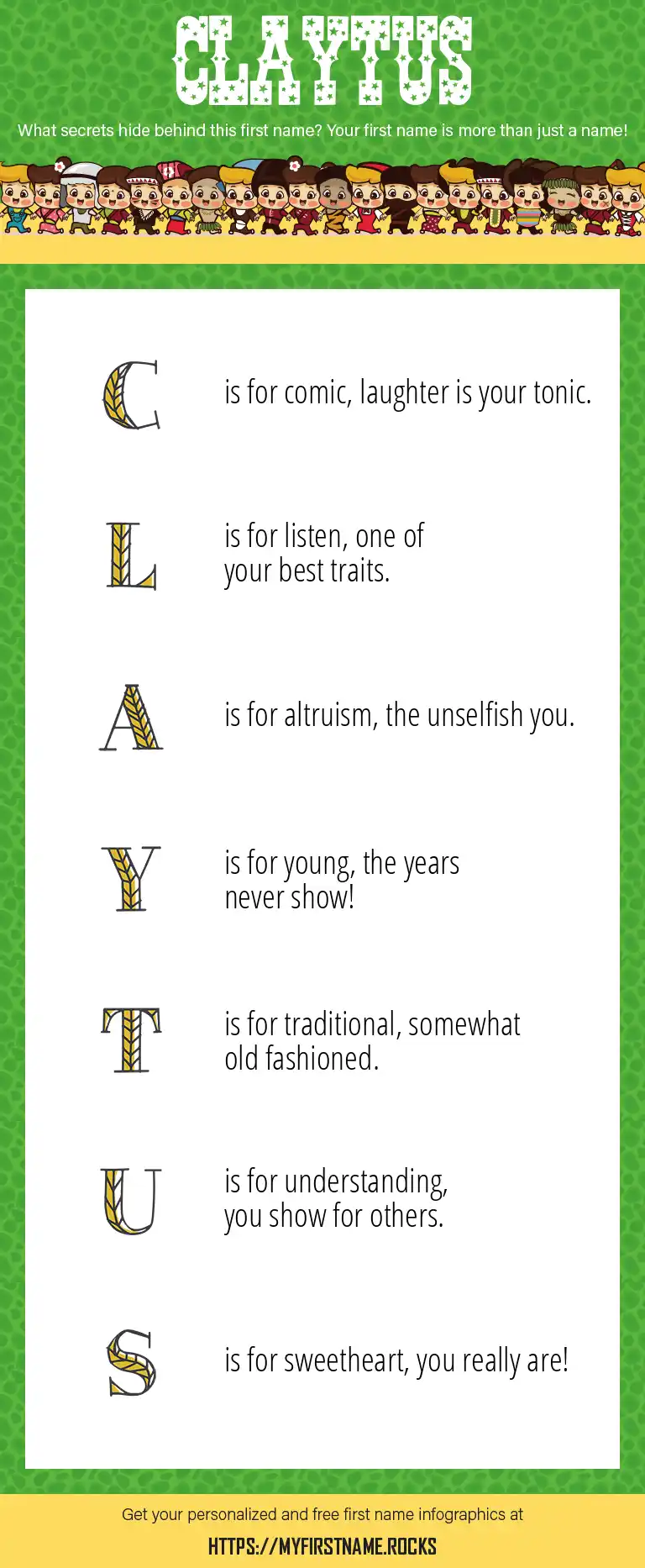 CLAYTUS

What secrets hide behind this first name? Your first name is more than just a name!

C is for comic, laughter is your tonic.

L is for listen, one of your best traits.

A is for altruism, the unselfish you.

Y is for young, the years never show!

T is for traditional, somewhat old fashioned.

U is for understanding, you show for others.

S is for sweetheart, you really are!

Get your personalized and free first name infographics at

HTTPS://MYFIRSTNAME.ROCKS