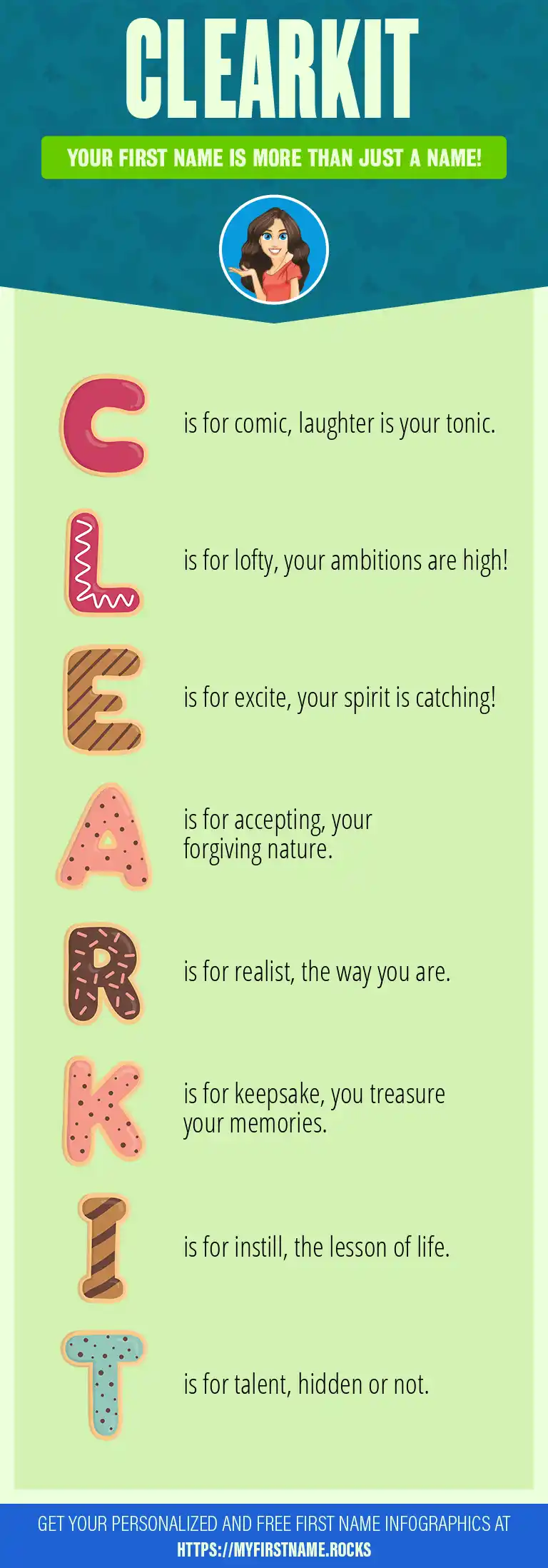 CLEARKIT

YOUR FIRST NAME IS MORE THAN JUST A NAME!

C is for comic, laughter is your tonic.

L is for lofty, your ambitions are high!

E is for excite, your spirit is catching!

A is for accepting, your forgiving nature.

R is for realist, the way you are.

K is for keepsake, you treasure your memories.

I is for instill, the lesson of life.

T is for talent, hidden or not.

GET YOUR PERSONALIZED AND FREE FIRST NAME INFOGRAPHICS AT HTTPS://MYFIRSTNAME.ROCKS