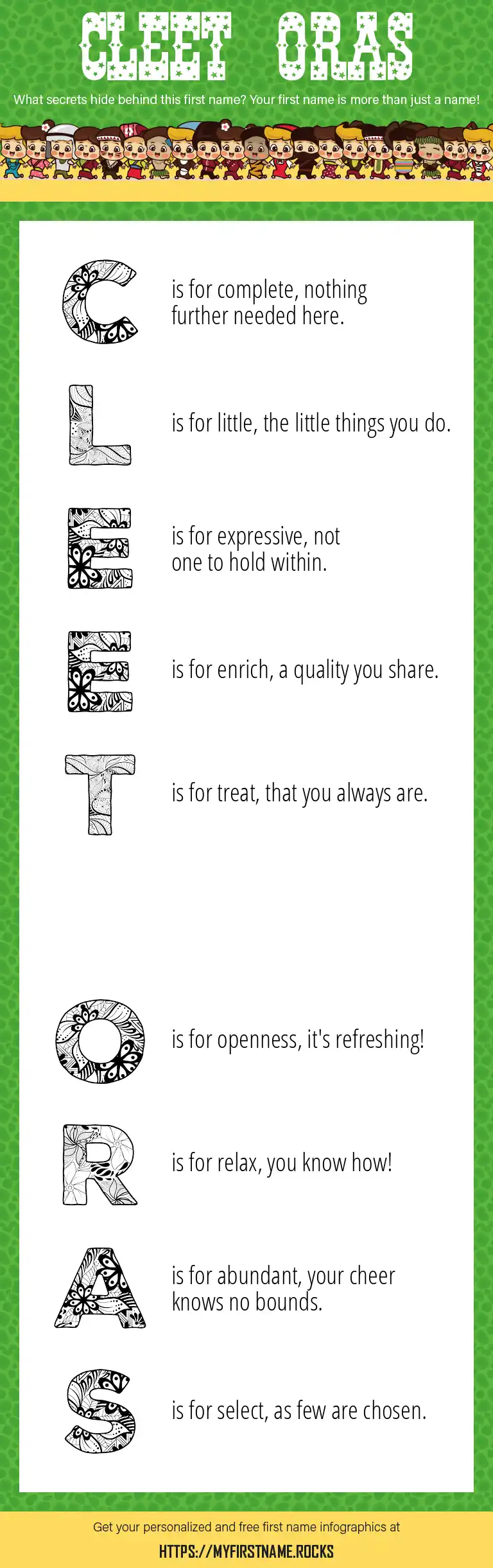 CLEET ORAS

What secrets hide behind this first name? Your first name is more than just a name!

C is for complete, nothing further needed here.

L is for little, the little things you do.

E is for expressive, not one to hold within.

E is for enrich, a quality you share.

T is for treat, that you always are.

O is for openness, it's refreshing!

R is for relax, you know how!

A is for abundant, your cheer knows no bounds.

S is for select, as few are chosen.

Get your personalized and free first name infographics at

HTTPS://MYFIRSTNAME.ROCKS