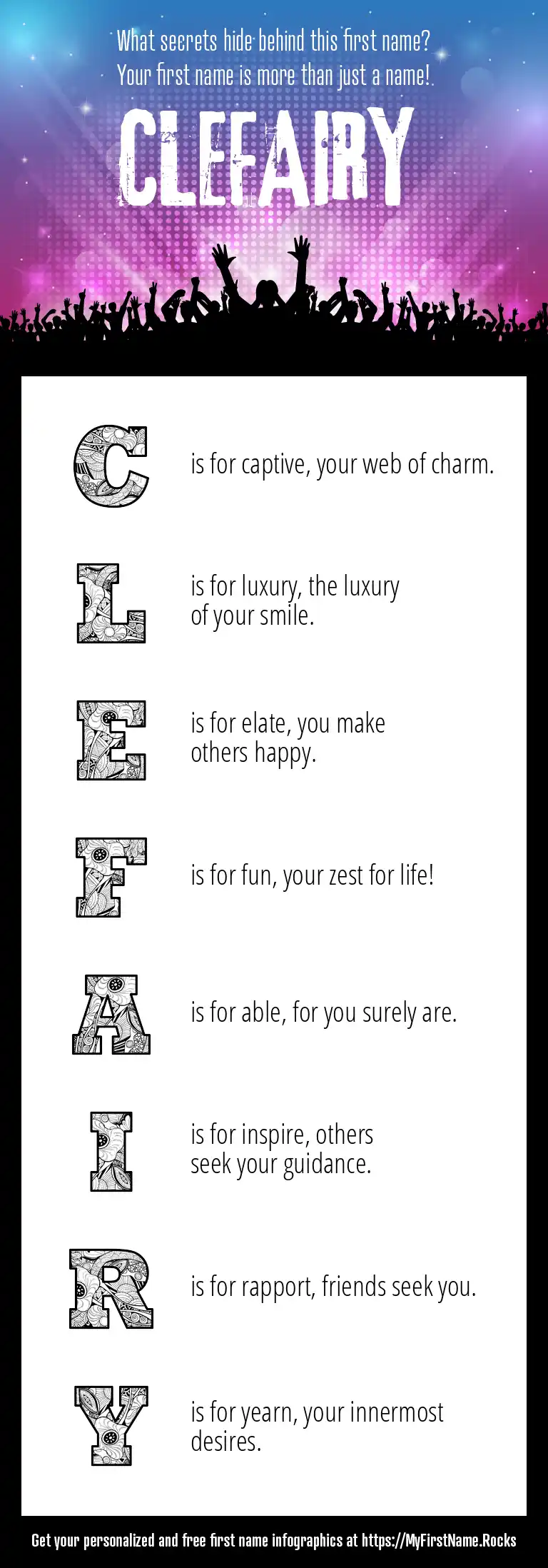 What secrets hide behind this first name?
Your first name is more than just a name!

CLEFAIRY

C is for captive, your web of charm.

L is for luxury, the luxury of your smile.

E is for elate, you make others happy.

F is for fun, your zest for life!

A is for able, for you surely are.

I is for inspire, others seek your guidance.

R is for rapport, friends seek you.

Y is for yearn, your innermost desires.

Get your personalized and free first name infographics at https://MyFirstName.Rocks