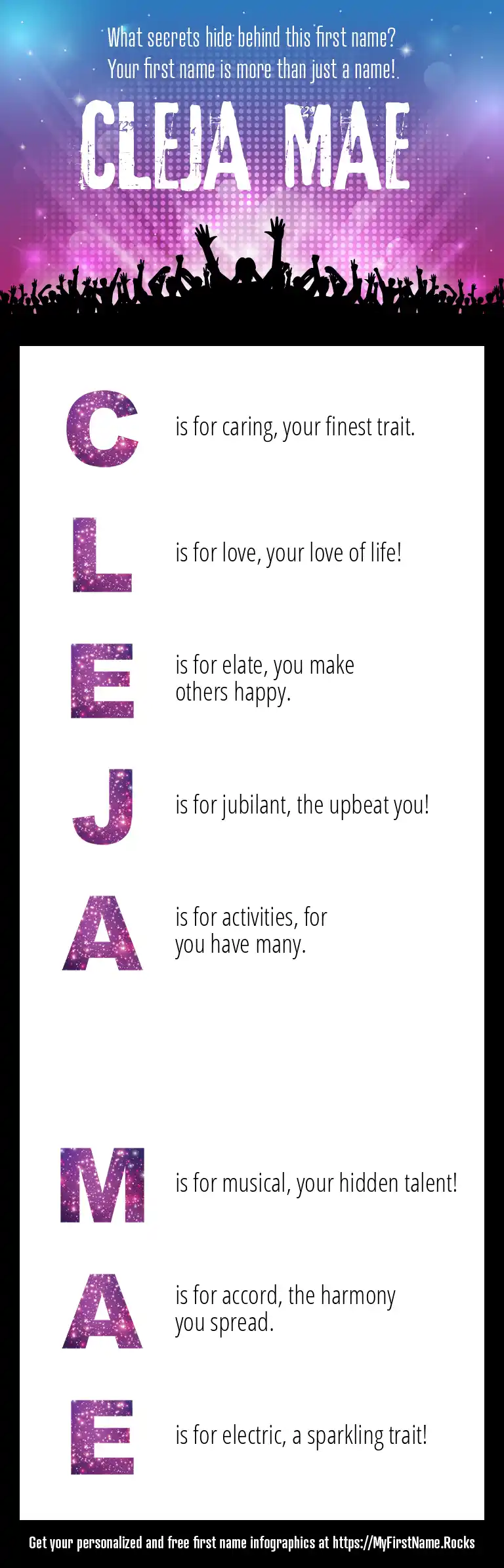 What secrets hide behind this first name?
Your first name is more than just a name!

CLEJA MAE

C is for caring, your finest trait.

L is for love, your love of life!

E is for elate, you make others happy.

J is for jubilant, the upbeat you!

A is for activities, for you have many.

M is for musical, your hidden talent!

A is for accord, the harmony you spread.

E is for electric, a sparkling trait!

Get your personalized and free first name infographics at https://MyFirstName.Rocks