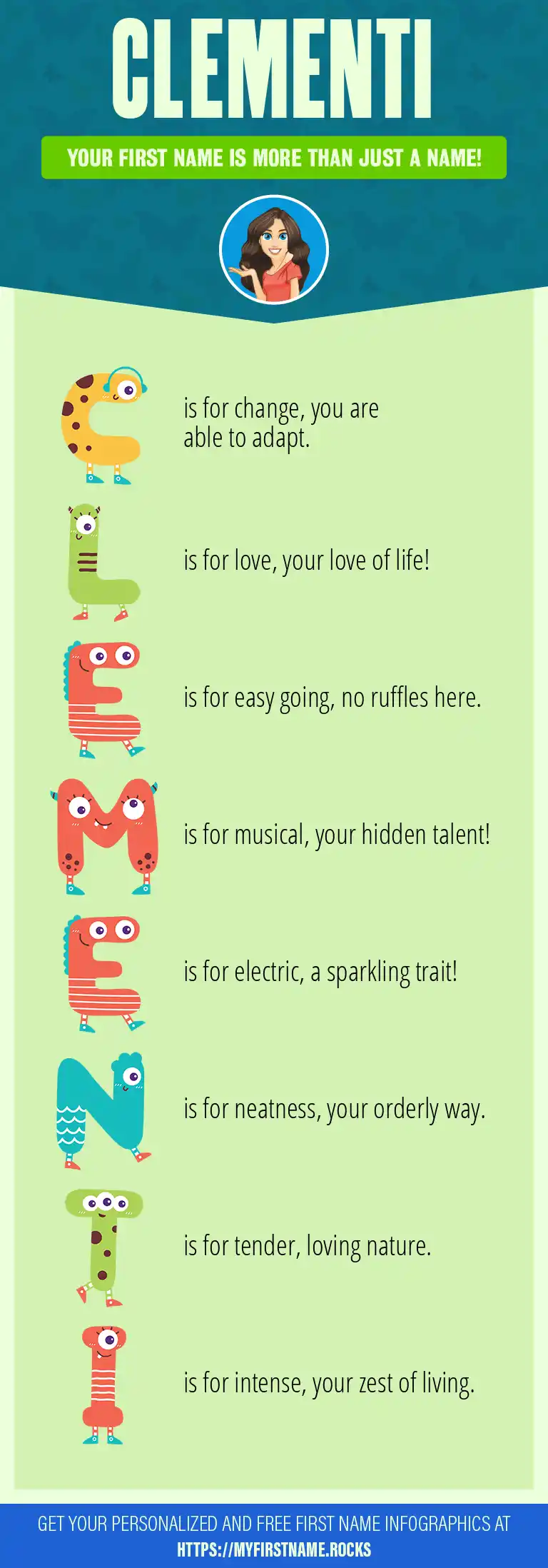 CLEMENTI

YOUR FIRST NAME IS MORE THAN JUST A NAME!

C is for change, you are able to adapt.

L is for love, your love of life!

E is for easy going, no ruffles here.

M is for musical, your hidden talent!

E is for electric, a sparkling trait!

N is for neatness, your orderly way.

T is for tender, loving nature.

I is for intense, your zest of living.

GET YOUR PERSONALIZED AND FREE FIRST NAME INFOGRAPHICS AT HTTPS://MYFIRSTNAME.ROCKS